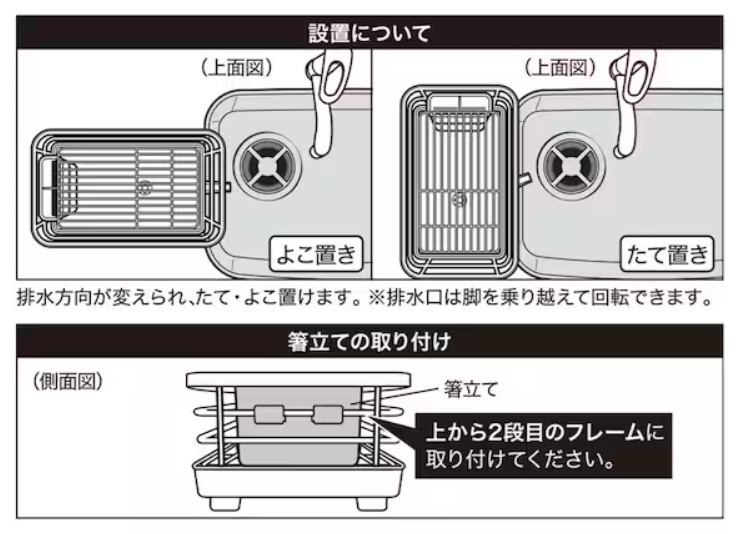 設置について

（上面図）

よこ置き

（上面図）

たて置き

排水方向が変えられ、たて・よこ置けます。※排水口は脚を乗り越えて回転できます。

箸立ての取り付け

（側面図）

箸立て

上から2段目のフレームに取り付けてください。