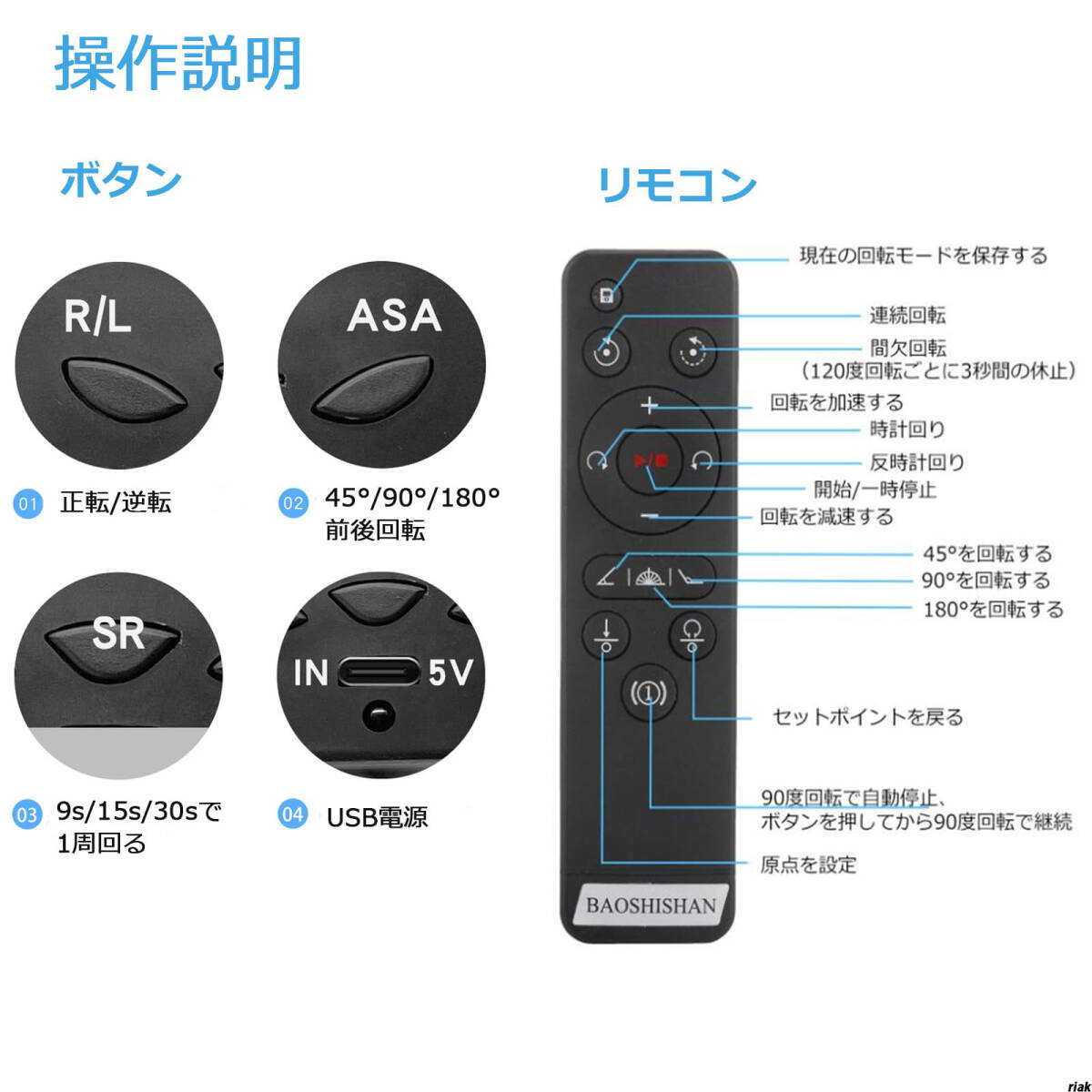 操作説明

ボタン

R/L

01 正転/逆転

ASA

02 45°/90°/180° 前後回転

SR

03 9s/15s/30sで 1周回る

IN 5V

04 USB電源

リモコン

現在の回転モードを保存する

連続回転

間欠回転 （120度回転ごとに3秒間の休止）

回転を加速する

時計回り

反時計回り

開始/一時停止

回転を減速する

45°を回転する

90°を回転する

180°を回転する

セットポイントを戻る

90度回転で自動停止、 ボタンを押してから90度回転で継続

原点を設定

BAOSHISHAN

riak