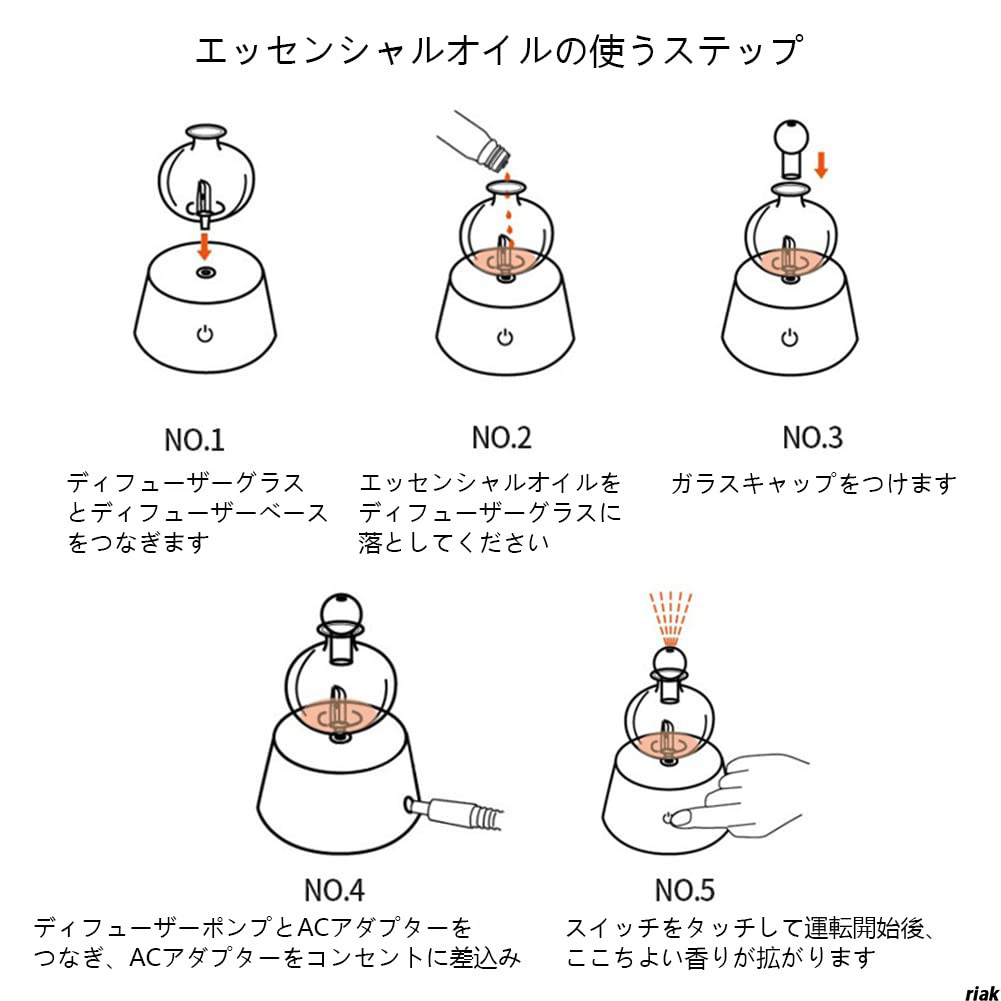 エッセンシャルオイルの使うステップ

NO.1
ディフューザーグラスとディフューザーベースをつなぎます

NO.2
エッセンシャルオイルをディフューザーグラスに落としてください

NO.3
ガラスキャップをつけます

NO.4
ディフューザーポンプとACアダプターをつなぎ、ACアダプターをコンセントに差込み

NO.5
スイッチをタッチして運転開始後、ここちよい香りが拡がります

riak