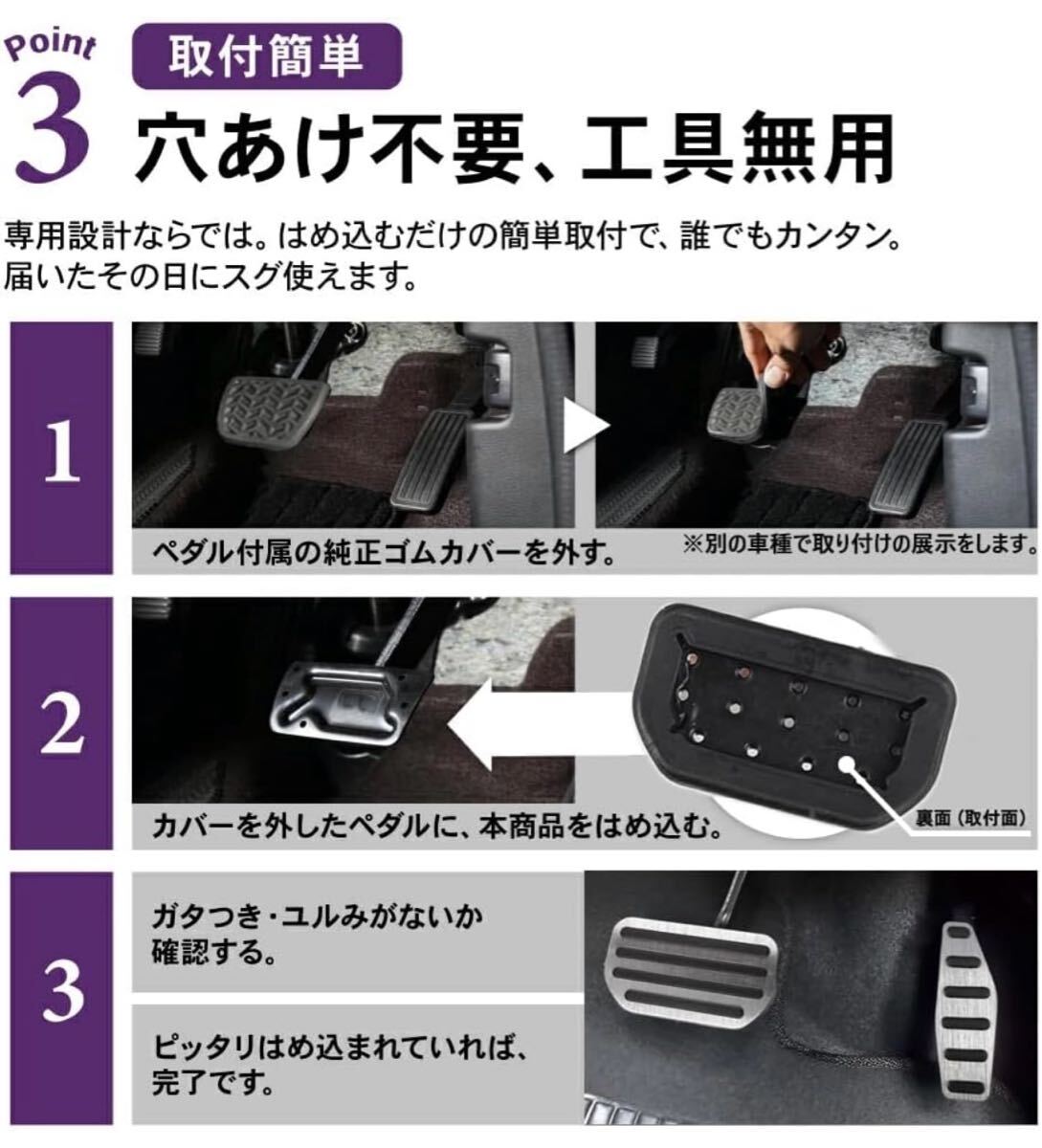 Point 3

取付簡単

穴あけ不要、工具無用

専用設計ならでは。はめ込むだけの簡単取付で、誰でもカンタン。届いたその日にスグ使えます。

1

ペダル付属の純正ゴムカバーを外す。

※別の車種で取り付けの展示をします。

2

カバーを外したペダルに、本商品をはめ込む。

裏面（取付面）

3

ガタつき・ユルみがないか確認する。

ピッタリはめ込まれていれば、完了です。