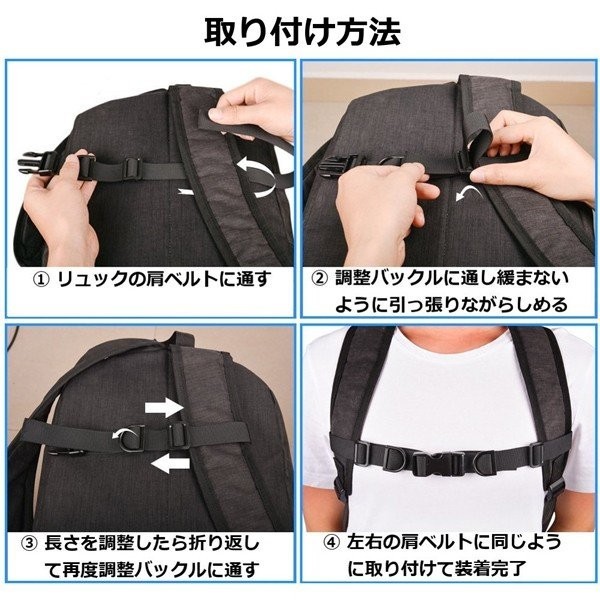 取り付け方法

① リュックの肩ベルトに通す

② 調整バックルに通し緩まないように引っ張りながらしめる

③ 長さを調整したら折り返して再度調整バックルに通す

④ 左右の肩ベルトに同じように取り付けて装着完了