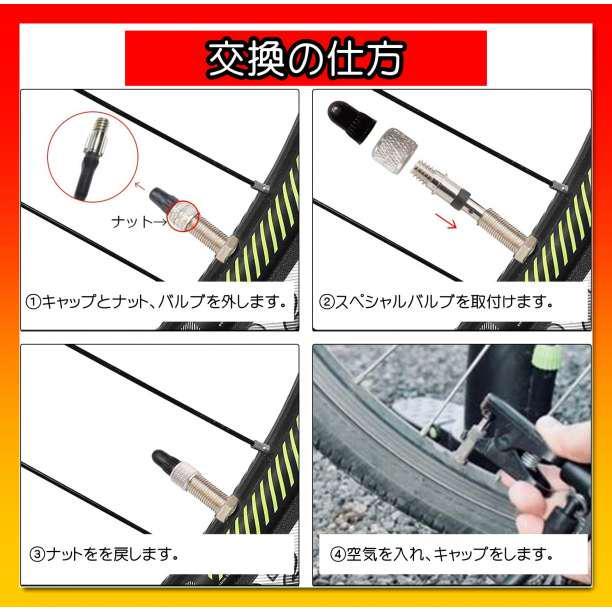 交換の仕方

ナット→

①キャップとナット、バルブを外します。

②スペシャルバルブを取付けます。

③ナットをを戻します。

④空気を入れ、キャップをします。