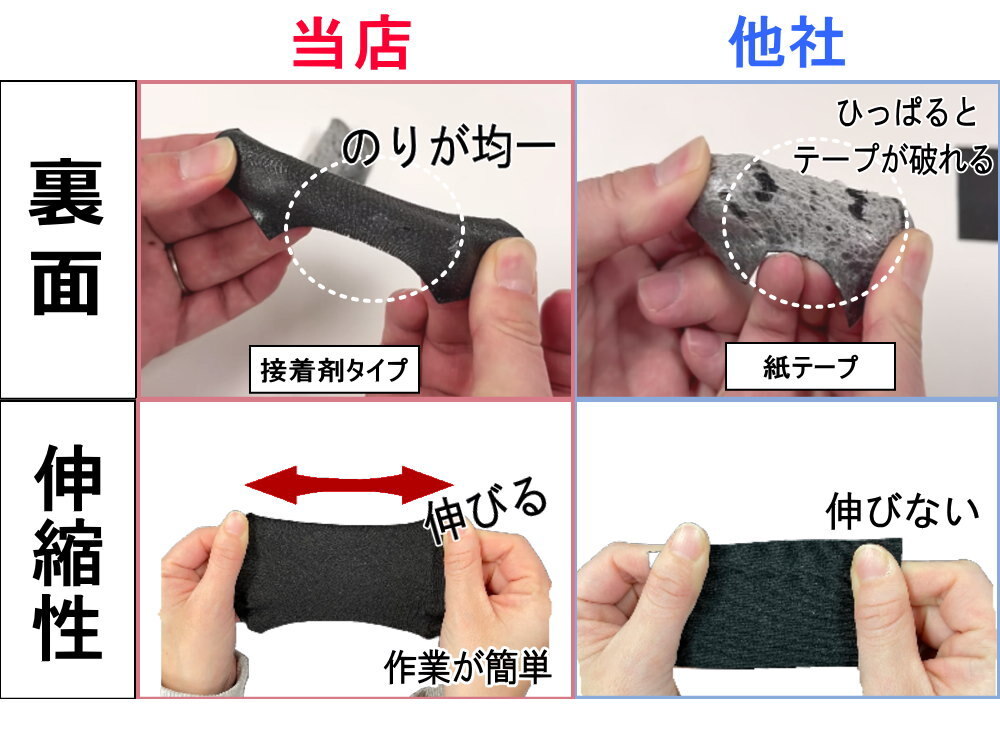 |  | 当店 | 他社 |
|---|---|---|
| 裏面 | のりが均一 接着剤タイプ | ひっぱると テープが破れる 紙テープ |
| 伸縮性 | 伸びる 作業が簡単 | 伸びない |