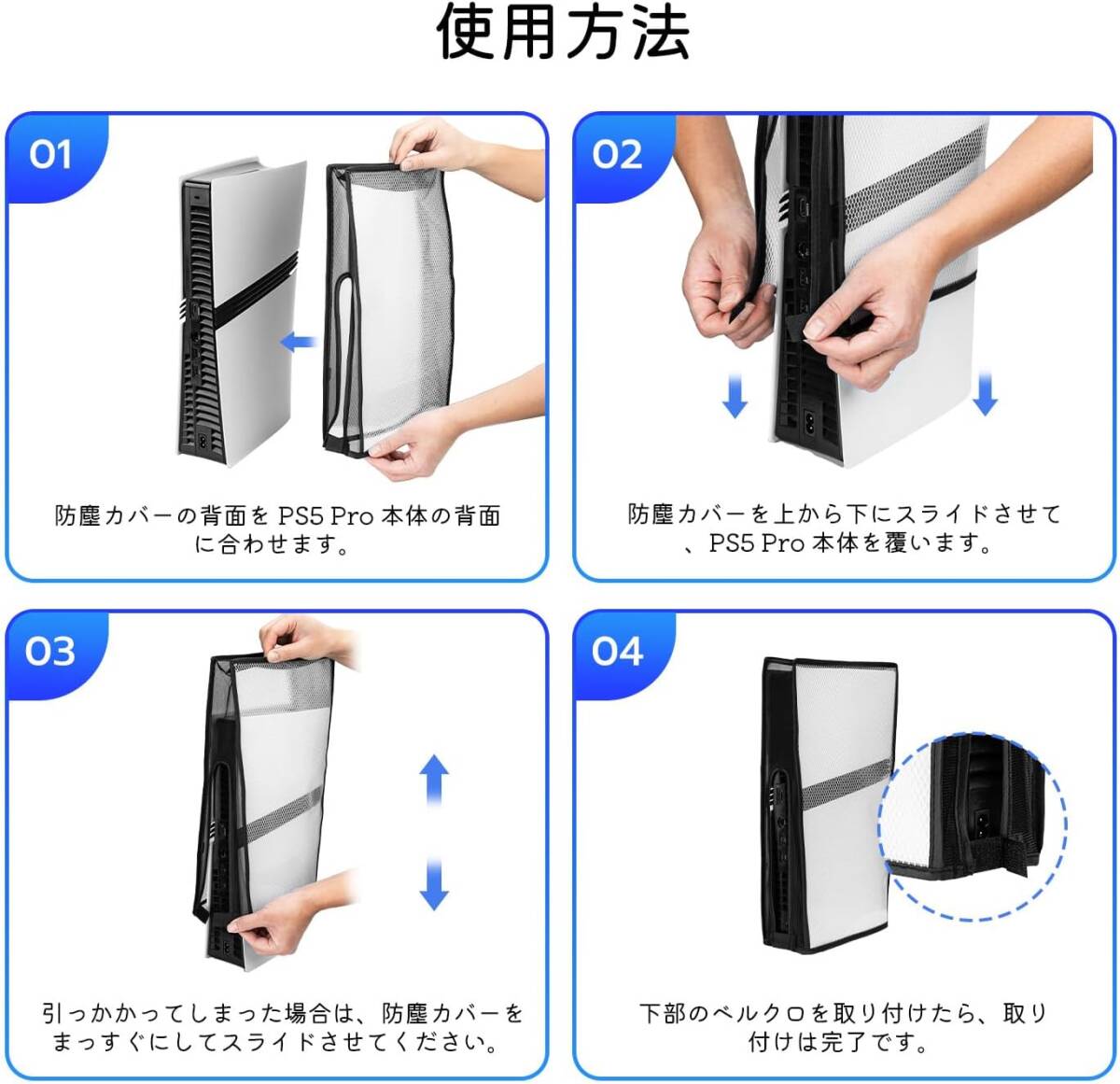 使用方法

01

防塵カバーの背面を PS5 Pro 本体の背面に合わせます。

02

防塵カバーを上から下にスライドさせて、PS5 Pro 本体を覆います。

03

引っかかってしまった場合は、防塵カバーをまっすぐにしてスライドさせてください。

04

下部のベルクロを取り付けたら、取り付けは完了です。