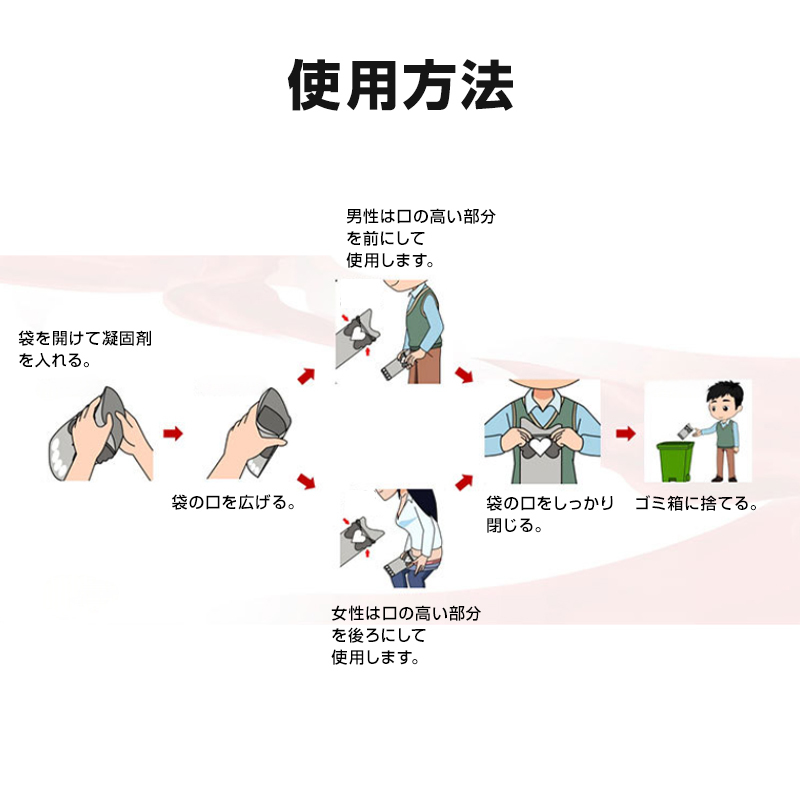 使用方法

袋を開けて凝固剤を入れる。

袋の口を広げる。

男性は口の高い部分を前にして使用します。

女性は口の高い部分を後ろにして使用します。

袋の口をしっかり閉じる。

ゴミ箱に捨てる。