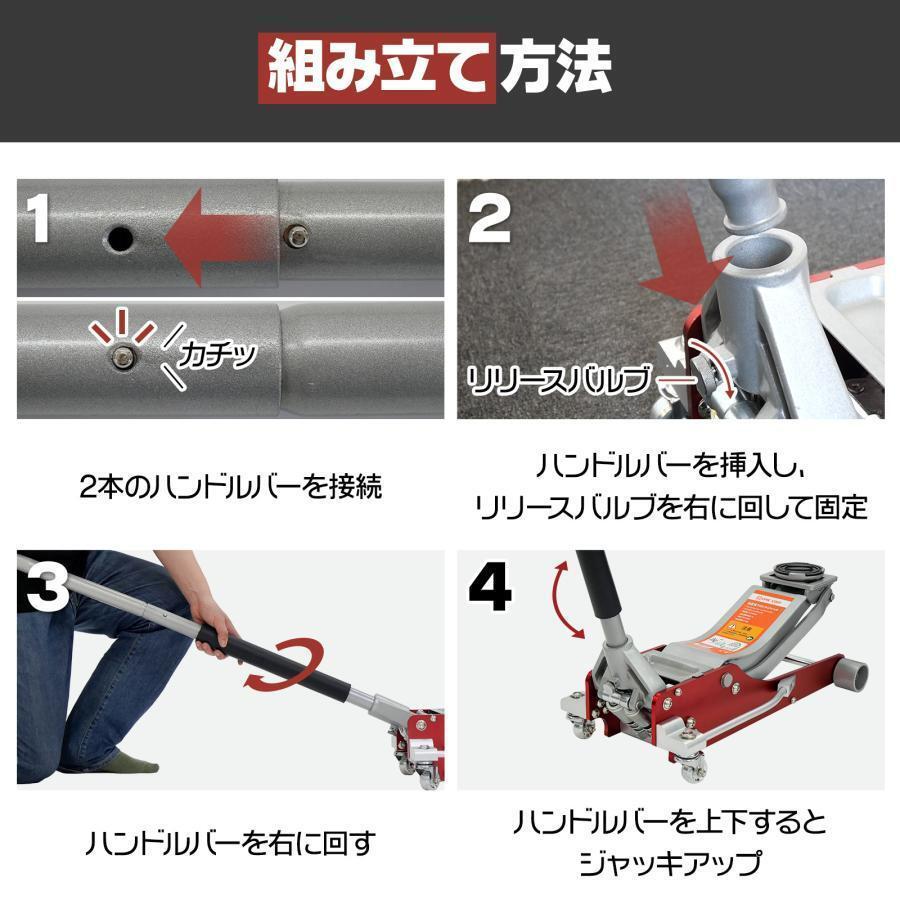 組み立て方法

1

カチッ

2本のハンドルバーを接続

2

リリースバルブ

ハンドルバーを挿入し、リリースバルブを右に回して固定

3

ハンドルバーを右に回す

4

ハンドルバーを上下するとジャッキアップ