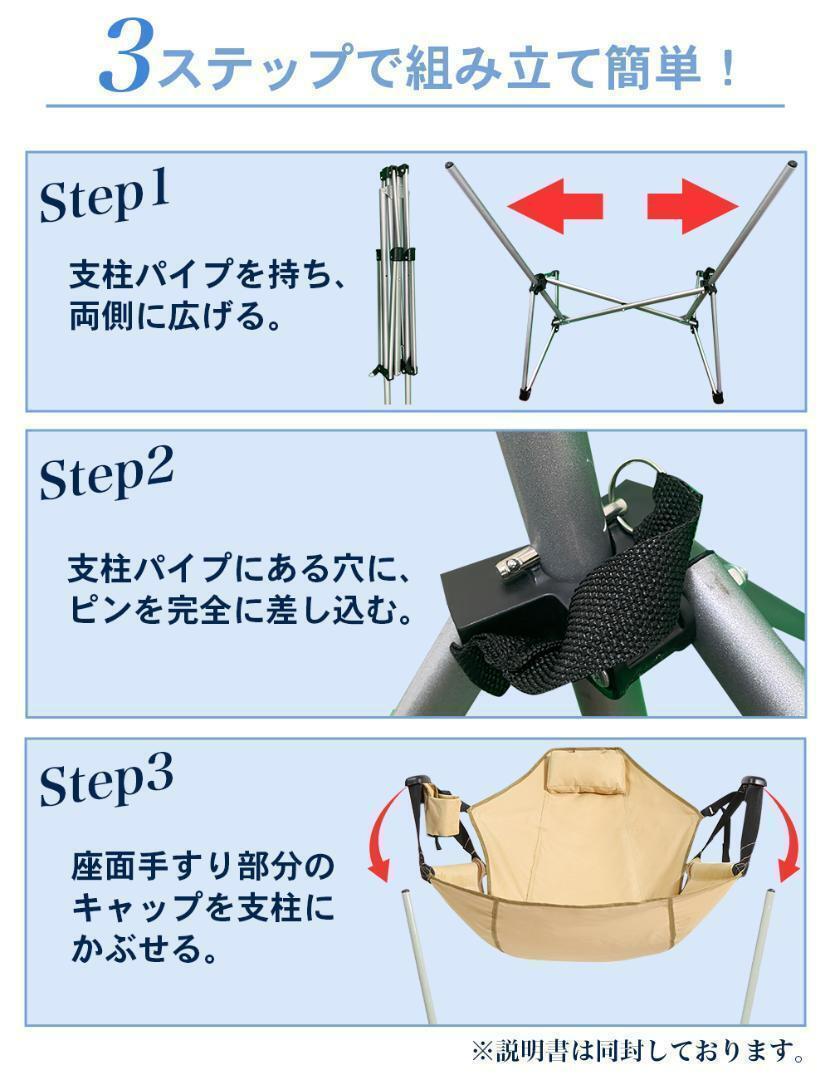 3ステップで組み立て簡単！

Step1

支柱パイプを持ち、両側に広げる。

Step2

支柱パイプにある穴に、ピンを完全に差し込む。

Step3

座面手すり部分のキャップを支柱にかぶせる。

※説明書は同封しております。