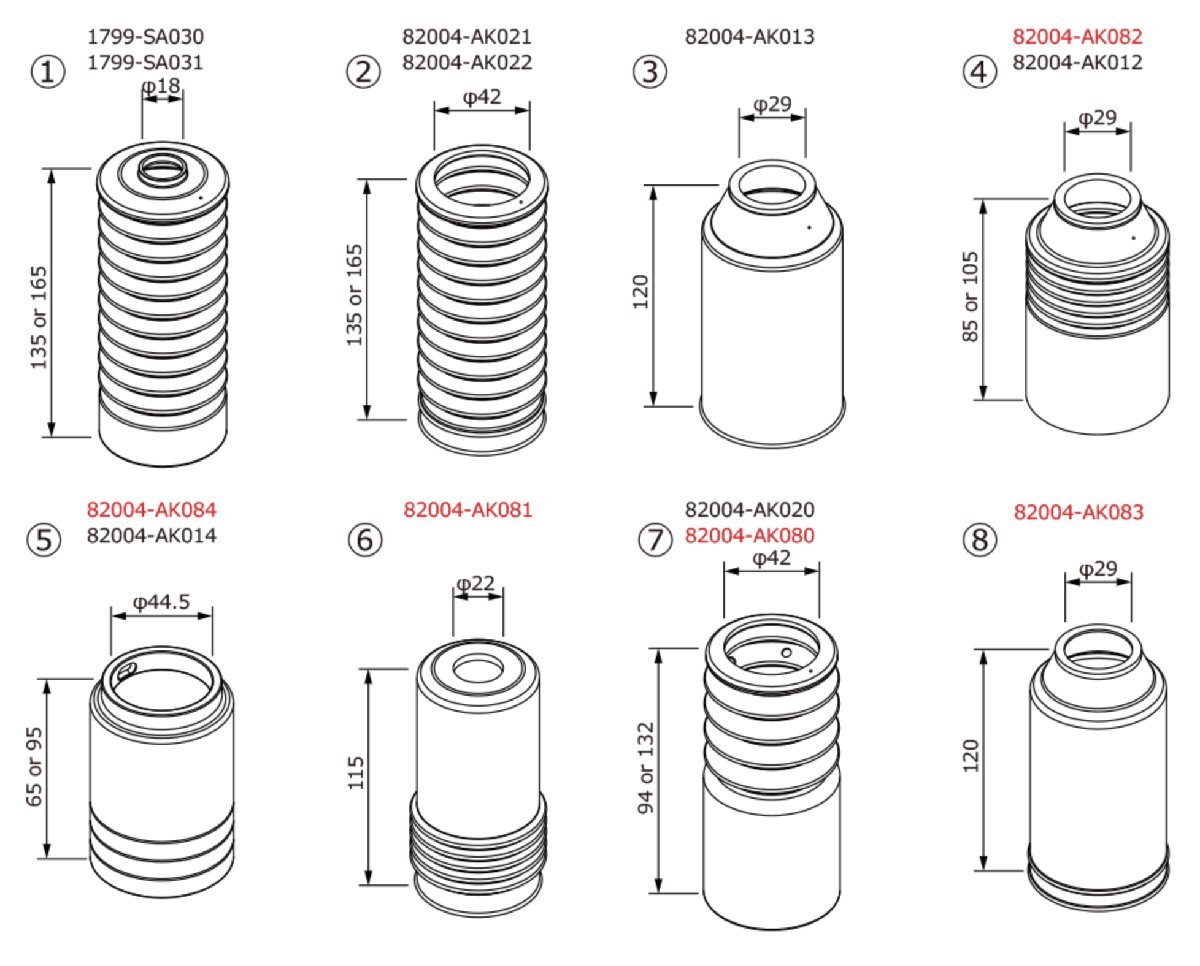 ① 1799-SA030
1799-SA031
φ18
135 or 165

② 82004-AK021
82004-AK022
φ42
135 or 165

③ 82004-AK013
φ29
120

④ 82004-AK082
82004-AK012
φ29
85 or 105

⑤ 82004-AK084
82004-AK014
φ44.5
65 or 95

⑥ 82004-AK081
φ22
115

⑦ 82004-AK020
82004-AK080
φ42
94 or 132

⑧ 82004-AK083
φ29
120