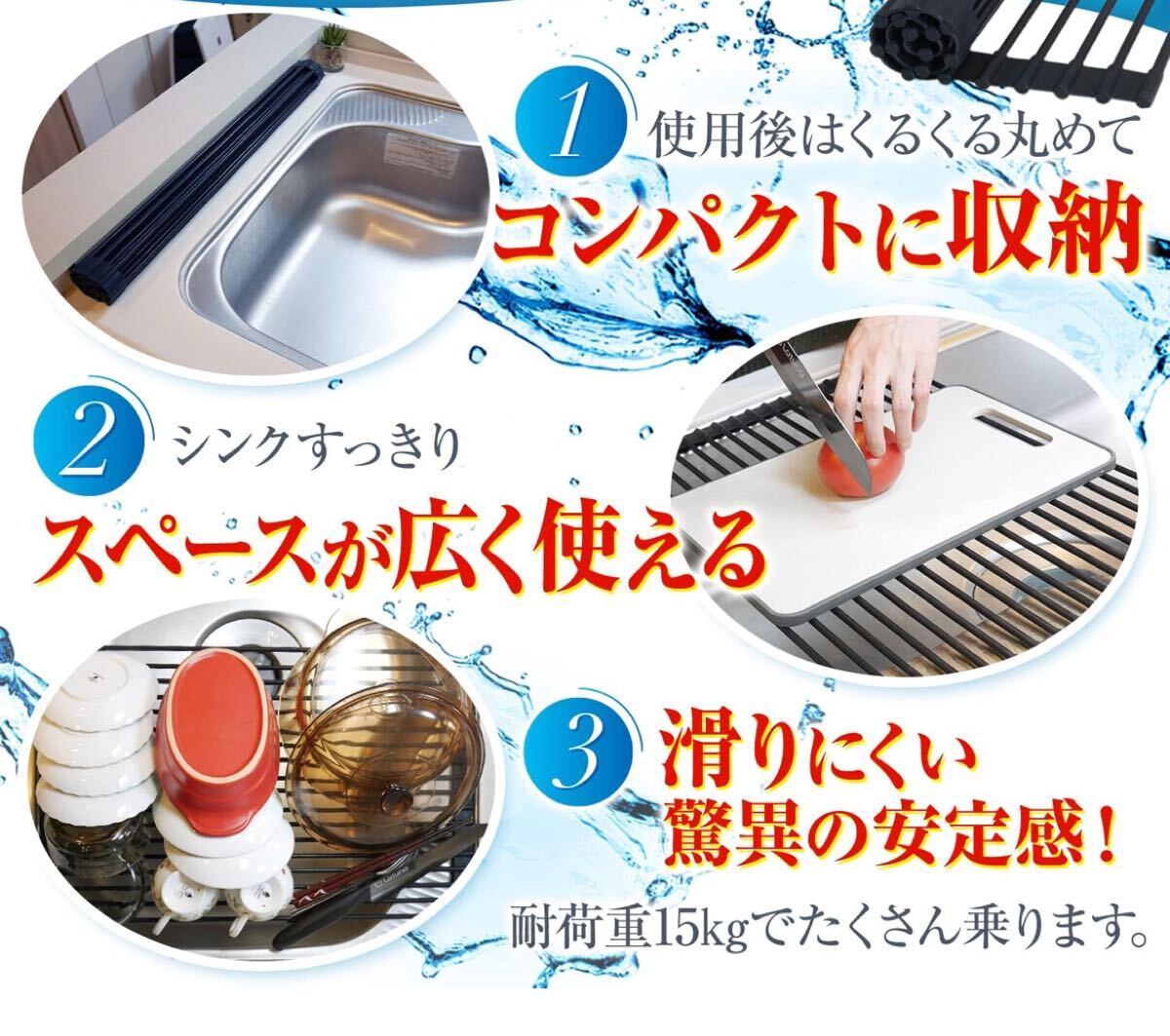 1 使用後はくるくる丸めて
コンパクトに収納

2 シンクすっきり
スペースが広く使える

3 滑りにくい
驚異の安定感！
耐荷重15kgでたくさん乗ります。