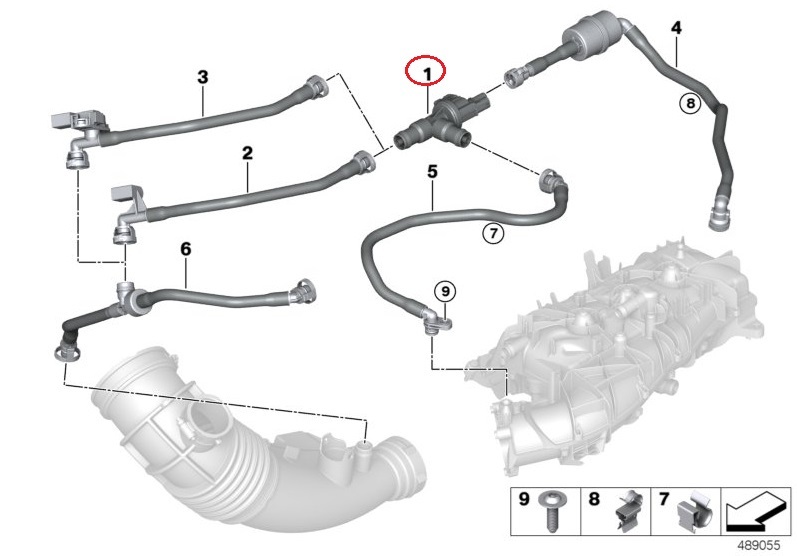 3
1
4
8
2
5
7
6
9
9
8
7
489055