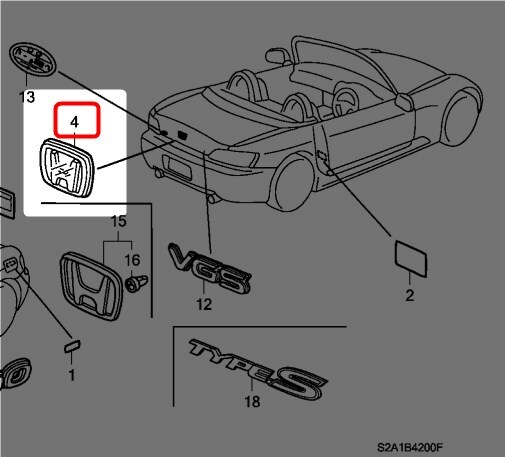 13

4

15

16

VGS

12

2

1

TYPE S

18

S2A1B4200F