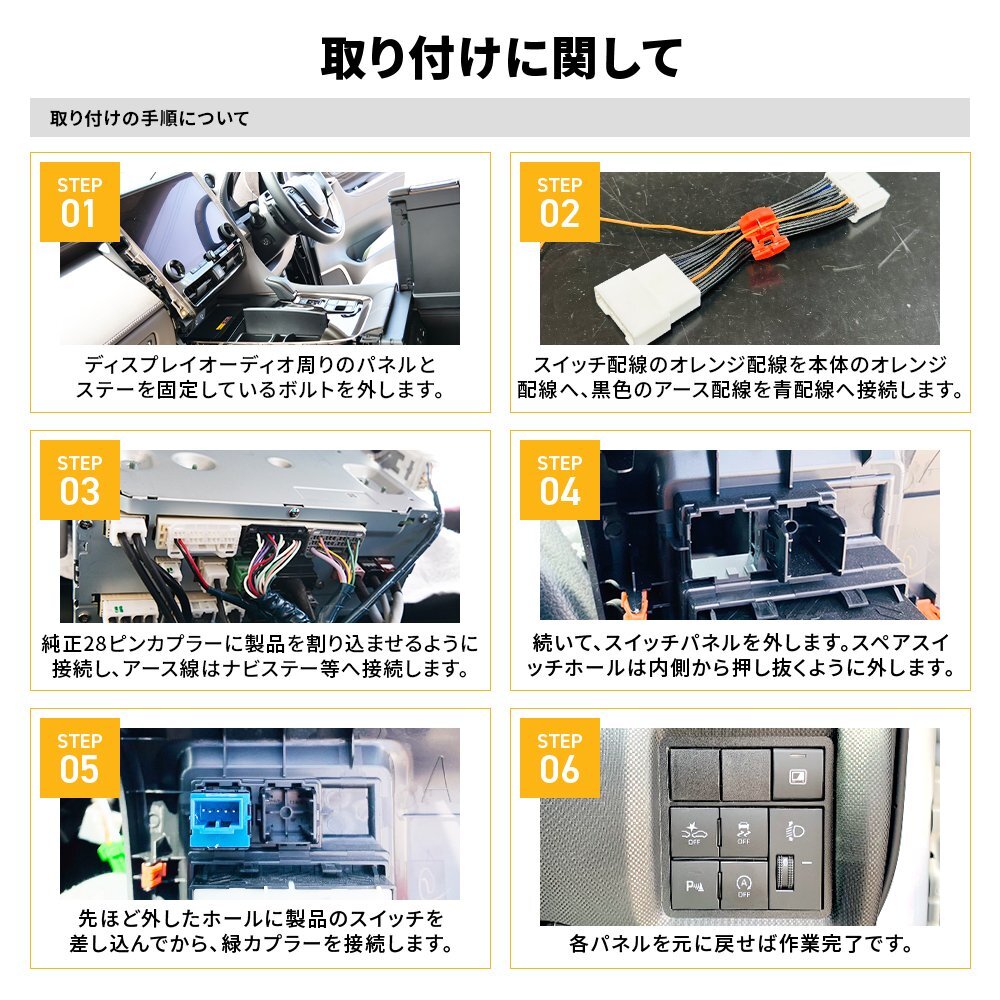 取り付けに関して

取り付けの手順について

STEP 01

ディスプレイオーディオ周りのパネルとステーを固定しているボルトを外します。

STEP 02

スイッチ配線のオレンジ配線を本体のオレンジ配線へ、黒色のアース配線を青配線へ接続します。

STEP 03

純正28ピンカプラーに製品を割り込ませるように接続し、アース線はナビステー等へ接続します。

STEP 04

続いて、スイッチパネルを外します。スペアスイッチホールは内側から押し抜くように外します。

STEP 05

先ほど外したホールに製品のスイッチを差し込んでから、緑カプラーを接続します。

STEP 06

OFF
OFF
P
A
OFF

各パネルを元に戻せば作業完了です。