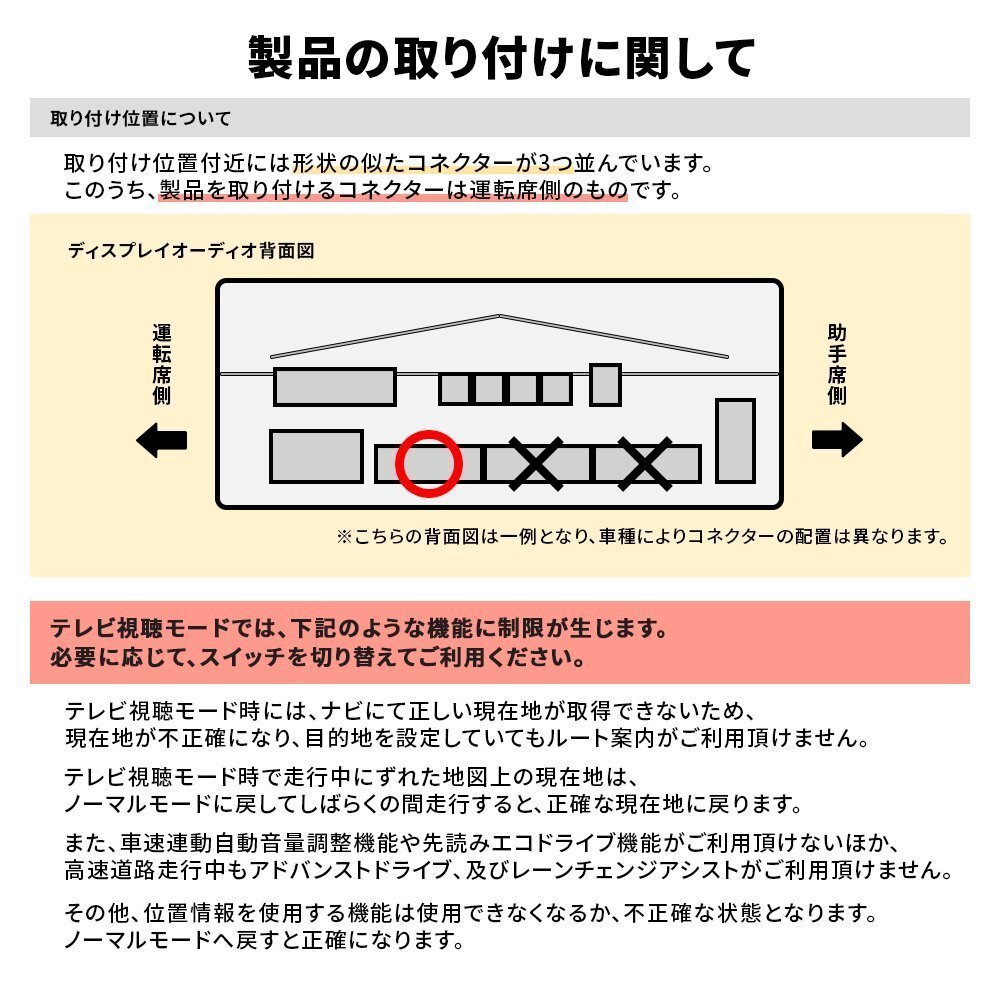 製品の取り付けに関して

取り付け位置について

取り付け位置付近には形状の似たコネクターが3つ並んでいます。
このうち、製品を取り付けるコネクターは運転席側のものです。

ディスプレイオーディオ背面図

運転席側

助手席側

※こちらの背面図は一例となり、車種によりコネクターの配置は異なります。

テレビ視聴モードでは、下記のような機能に制限が生じます。
必要に応じて、スイッチを切り替えてご利用ください。

テレビ視聴モード時には、ナビにて正しい現在地が取得できないため、
現在地が不正確になり、目的地を設定していてもルート案内がご利用頂けません。

テレビ視聴モード時で走行中にずれた地図上の現在地は、
ノーマルモードに戻してしばらくの間走行すると、正確な現在地に戻ります。

また、車速連動自動音量調整機能や先読みエコドライブ機能がご利用頂けないほか、
高速道路走行中もアドバンストドライブ、及びレーンチェンジアシストがご利用頂けません。

その他、位置情報を使用する機能は使用できなくなるか、不正確な状態となります。
ノーマルモードへ戻すと正確になります。