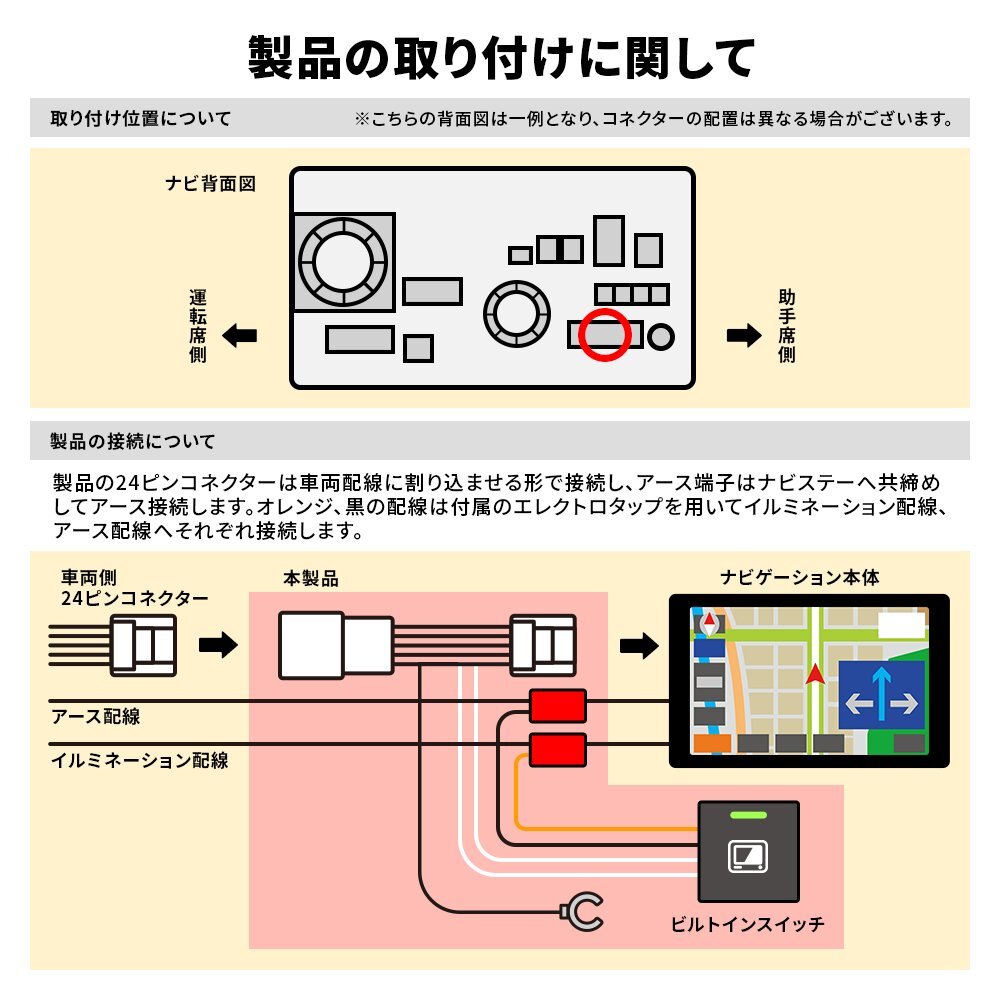 製品の取り付けに関して

取り付け位置について

※こちらの背面図は一例となり、コネクターの配置は異なる場合がございます。

ナビ背面図

運転席側

助手席側

製品の接続について

製品の24ピンコネクターは車両配線に割り込ませる形で接続し、アース端子はナビステーへ共締めしてアース接続します。オレンジ、黒の配線は付属のエレクトロタップを用いてイルミネーション配線、アース配線へそれぞれ接続します。

車両側
24ピンコネクター

本製品

ナビゲーション本体

アース配線

イルミネーション配線

ビルトインスイッチ