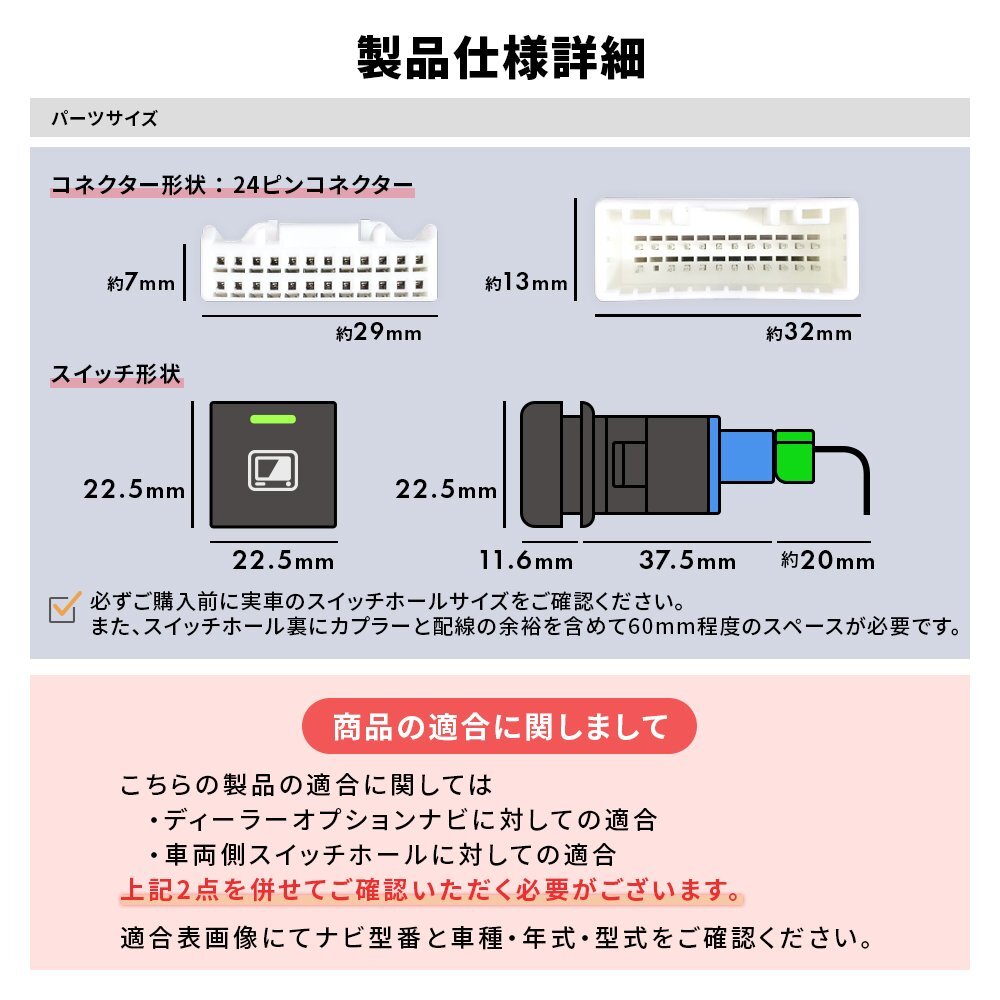 製品仕様詳細

パーツサイズ

コネクター形状：24ピンコネクター

約7mm

約29mm

約13mm

約32mm

スイッチ形状

22.5mm

22.5mm

22.5mm

11.6mm

37.5mm

約20mm

必ずご購入前に実車のスイッチホールサイズをご確認ください。
また、スイッチホール裏にカプラーと配線の余裕を含めて60mm程度のスペースが必要です。

商品の適合に関しまして

こちらの製品の適合に関しては
・ディーラーオプションナビに対しての適合
・車両側スイッチホールに対しての適合
上記2点を併せてご確認いただく必要がございます。

適合表画像にてナビ型番と車種・年式・型式をご確認ください。