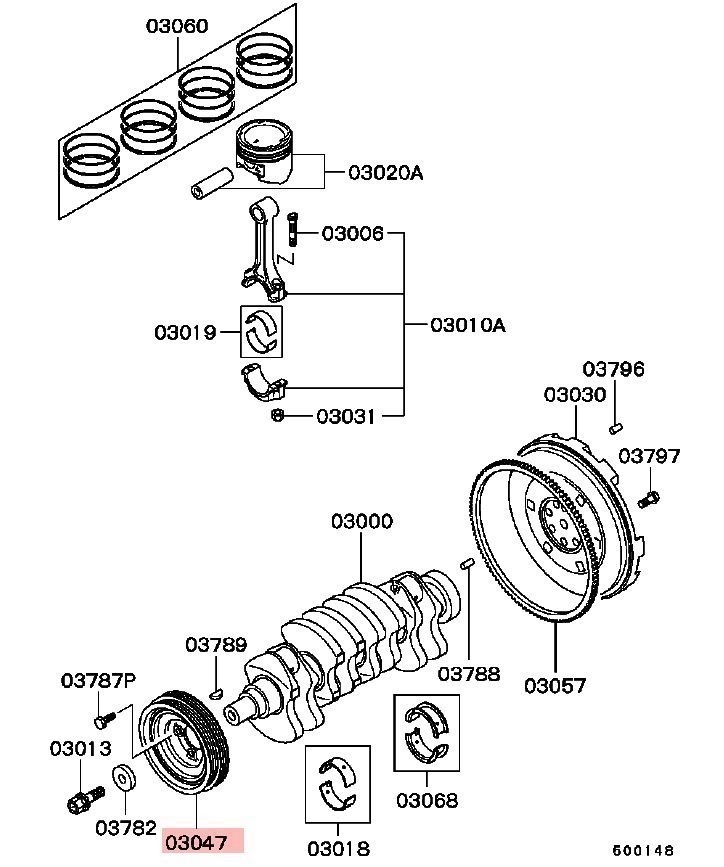 03060
03020A
03006
03019
03010A
03031
03796
03030
03797
03000
03789
03788
03057
03787P
03013
03782
03047
03018
03068
600146