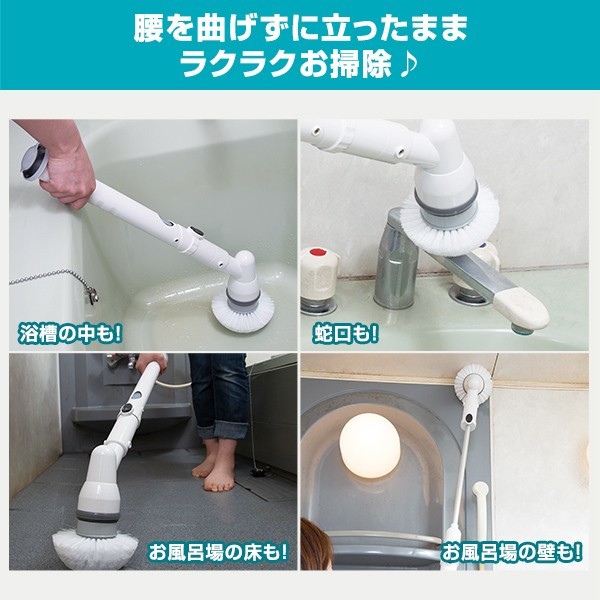 腰を曲げずに立ったまま
ラクラクお掃除♪

浴槽の中も!

蛇口も!

お風呂場の床も!

お風呂場の壁も!