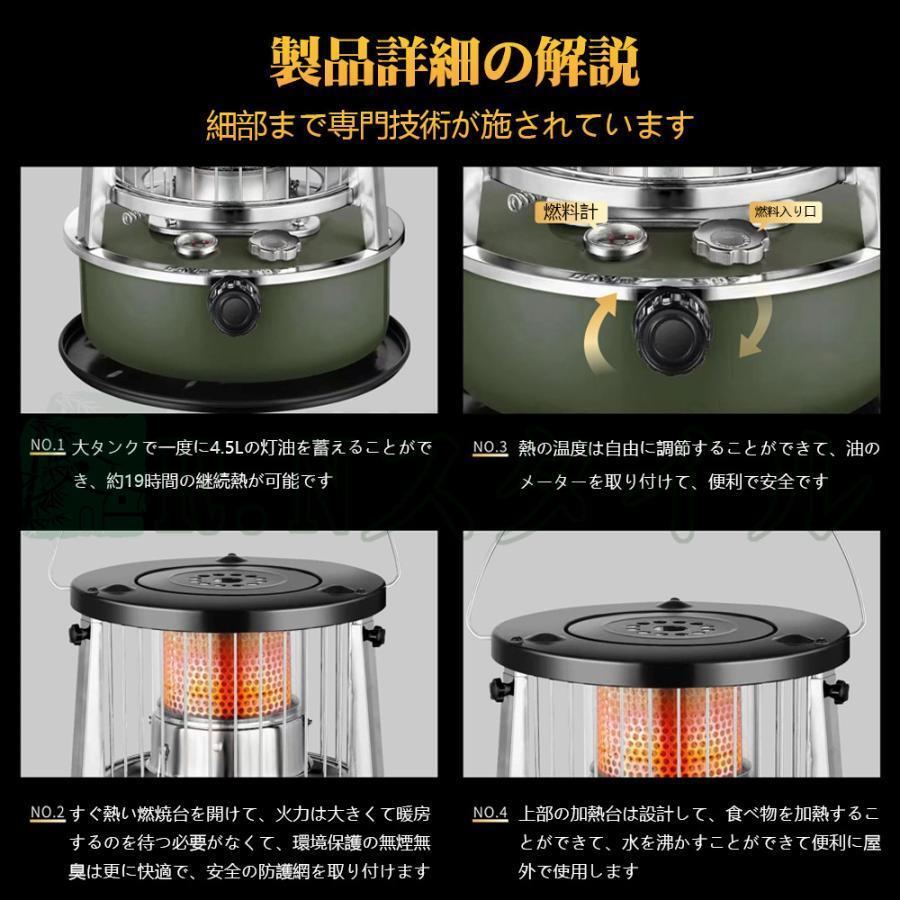 製品詳細の解説

細部まで専門技術が施されています

燃料計

燃料入り口

NO.1 大タンクで一度に4.5Lの灯油を蓄えることができ、約19時間の継続熱が可能です

NO.3 熱の温度は自由に調節することができて、油のメーターを取り付けて、便利で安全です

NO.2 すぐ熱い燃焼台を開けて、火力は大きくて暖房するのを待つ必要がなくて、環境保護の無煙無臭は更に快適で、安全の防護網を取り付けます

NO.4 上部の加熱台は設計して、食べ物を加熱することができて、水を沸かすことができて便利に屋外で使用します