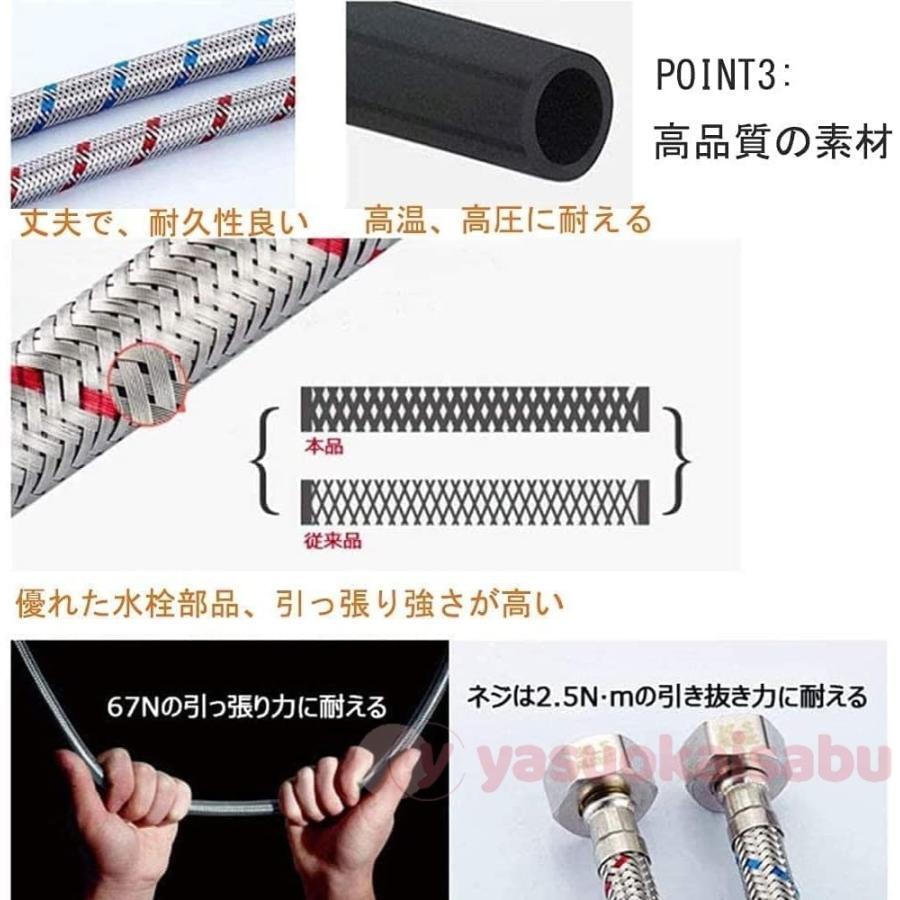 POINT3:
高品質の素材

丈夫で、耐久性良い

高温、高圧に耐える

本品

従来品

優れた水栓部品、引っ張り強さが高い

67Nの引っ張り力に耐える

ネジは2.5N·mの引き抜き力に耐える

yasuokaisabu