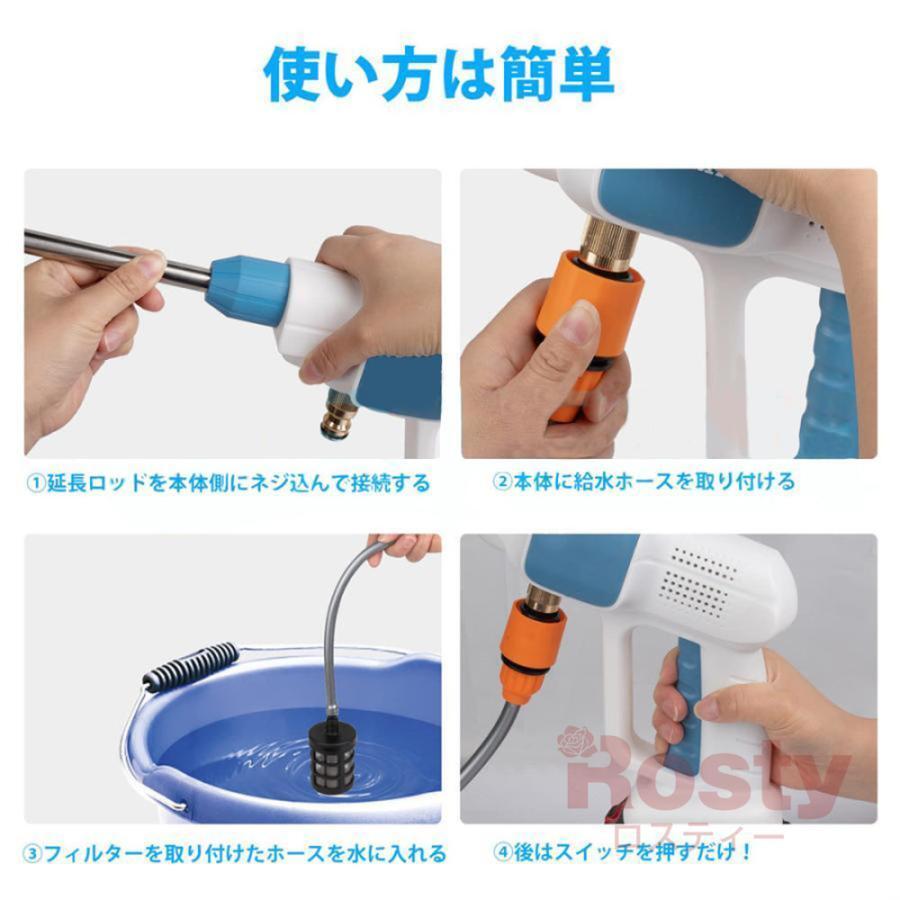 使い方は簡単

①延長ロッドを本体側にネジ込んで接続する

②本体に給水ホースを取り付ける

③フィルターを取り付けたホースを水に入れる

④後はスイッチを押すだけ！

Rosty
ロスティー