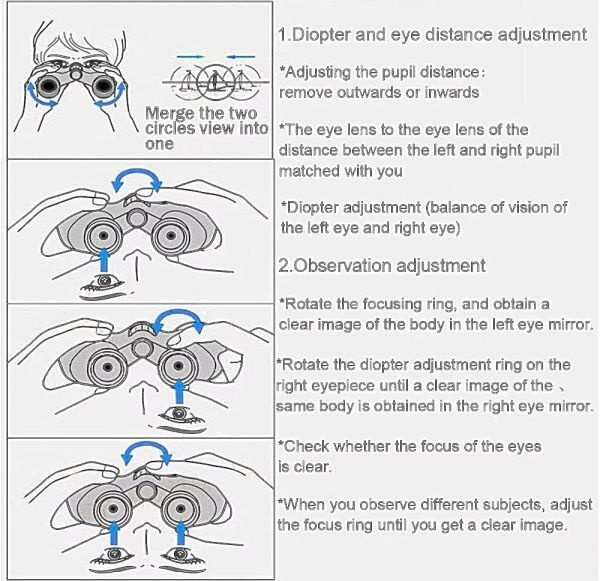 Merge the two circles view into one

1.Diopter and eye distance adjustment

*Adjusting the pupil distance: remove outwards or inwards

*The eye lens to the eye lens of the distance between the left and right pupil matched with you

*Diopter adjustment (balance of vision of the left eye and right eye)

2.Observation adjustment

*Rotate the focusing ring, and obtain a clear image of the body in the left eye mirror.

*Rotate the diopter adjustment ring on the right eyepiece until a clear image of the 、 same body is obtained in the right eye mirror.

*Check whether the focus of the eyes is clear.

*When you observe different subjects, adjust the focus ring until you get a clear image.