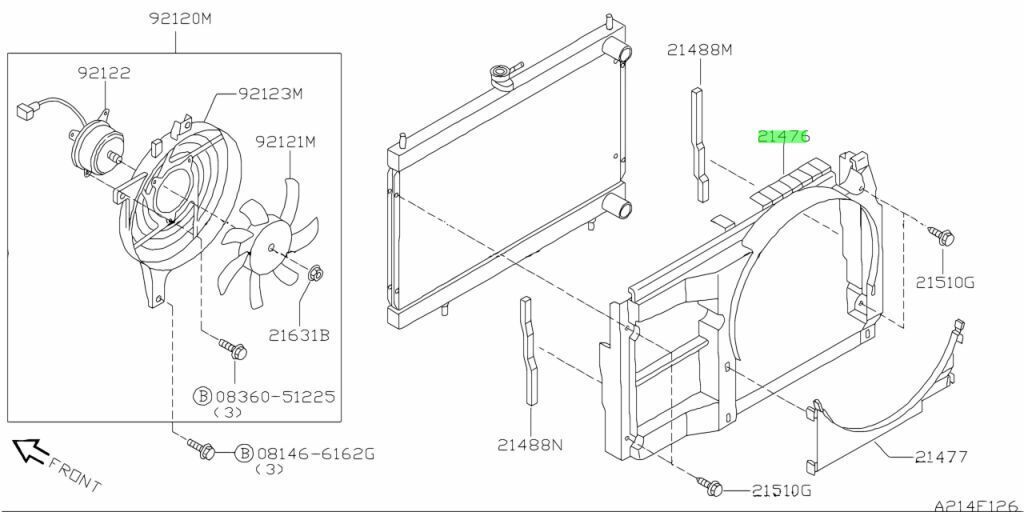 92120M

92122

92123M

92121M

21631B

Ⓑ 08360-51225
(3)

Ⓑ 08146-6162G
(3)

FRONT

21488M

21476

21510G

21488N

21477

21510G

A214F126