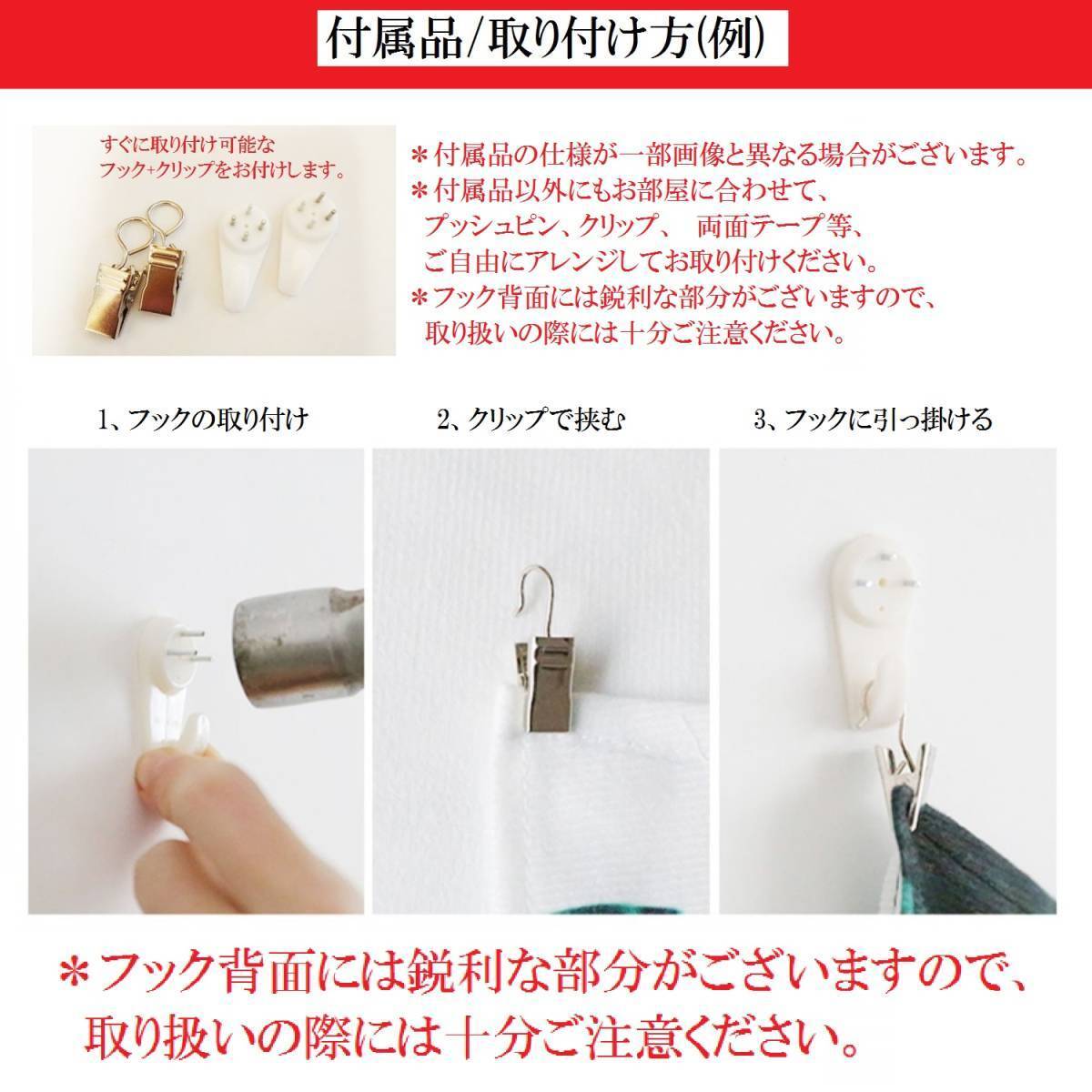 付属品/取り付け方(例)

すぐに取り付け可能な フック+クリップをお付けします。

＊付属品の仕様が一部画像と異なる場合がございます。
＊付属品以外にもお部屋に合わせて、
プッシュピン、クリップ、 両面テープ等、
ご自由にアレンジしてお取り付けください。
＊フック背面には鋭利な部分がございますので、
取り扱いの際には十分ご注意ください。

1、フックの取り付け

2、クリップで挟む

3、フックに引っ掛ける

＊フック背面には鋭利な部分がございますので、
取り扱いの際には十分ご注意ください。