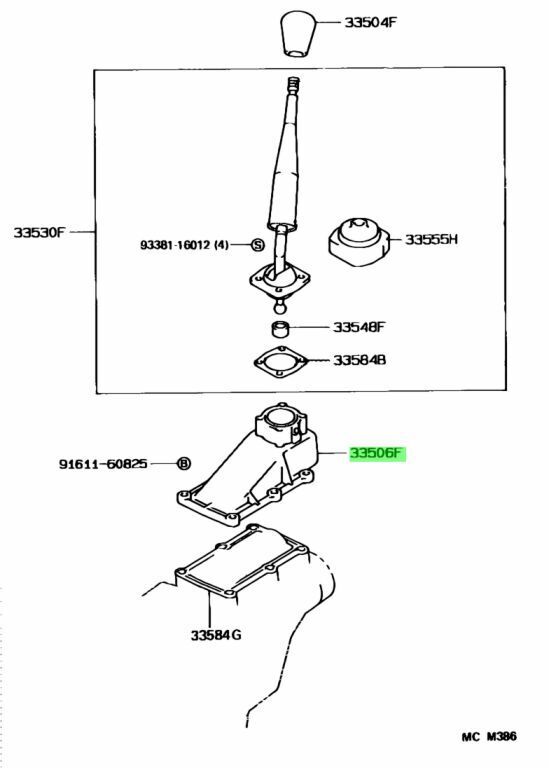 33504F

33530F

93381-16012 (4) S

33555H

33548F

33584B

91611-60825 B

33506F

33584G

MC M386