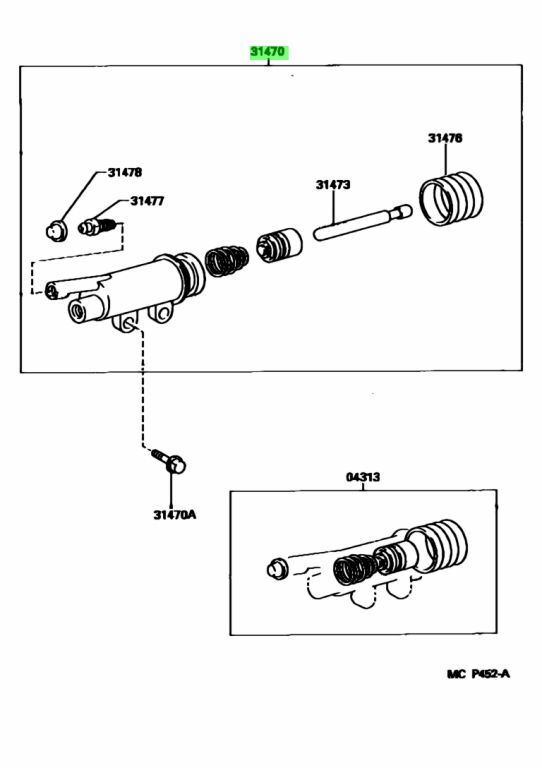 31470

31476

31478

31477

31473

31470A

04313

MC P452-A