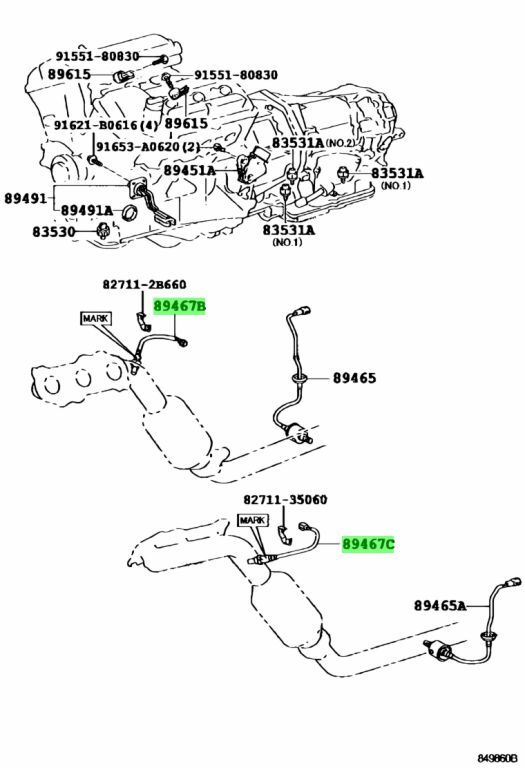 91551-80830
89615
91551-80830
91621-B0616 (4)
89615
91653-A0620 (2)
83531A (NO.2)
89451A
83531A (NO.1)
89491
89491A
83530
83531A (NO.1)

82711-2B660
89467B
MARK
89465

82711-35060
MARK
89467C
89465A

849860B