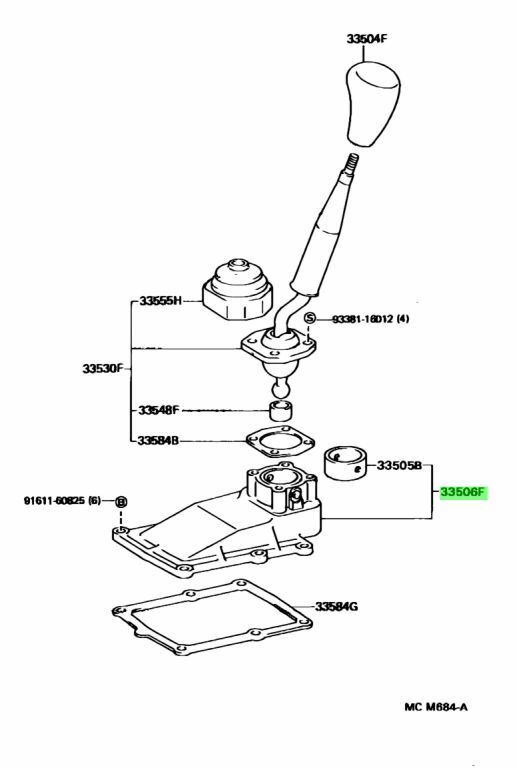 33504F

33555H

S 93381-18012 (4)

33530F

33548F

33584B

33505B

33506F

91611-60825 (6) B

33584G

MC M684-A