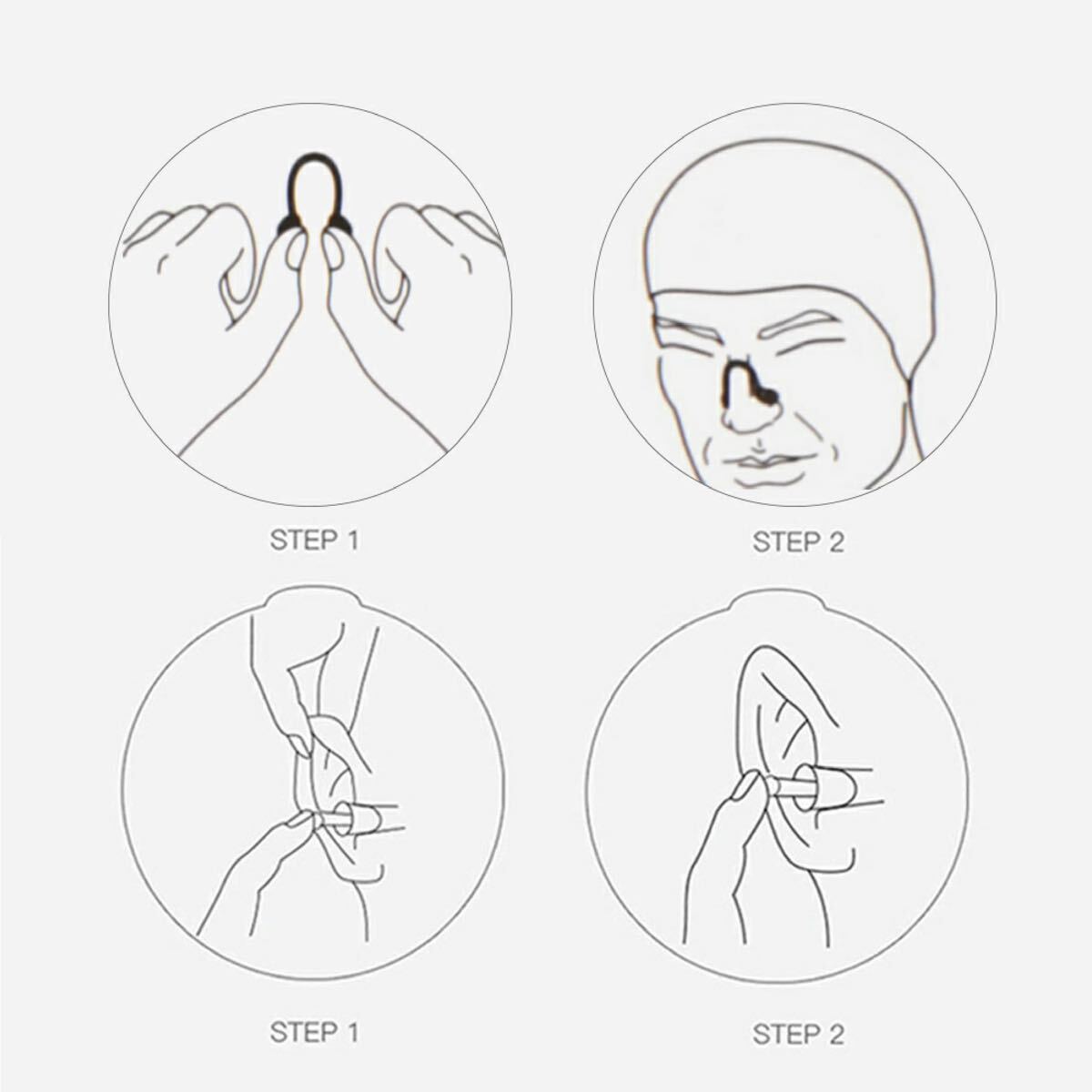 STEP 1

STEP 2

STEP 1

STEP 2