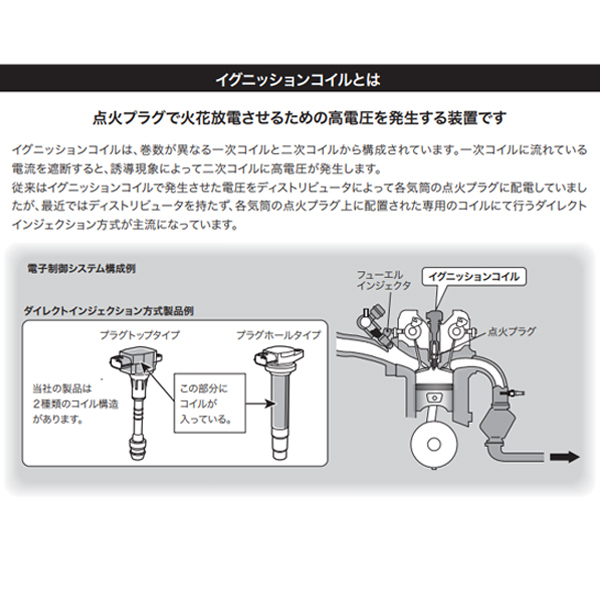 イグニッションコイルとは

点火プラグで火花放電させるための高電圧を発生する装置です

イグニッションコイルは、巻数が異なる一次コイルと二次コイルから構成されています。一次コイルに流れている電流を遮断すると、誘導現象によって二次コイルに高電圧が発生します。
従来はイグニッションコイルで発生させた電圧をディストリビュータによって各気筒の点火プラグに配電していましたが、最近ではディストリビュータを持たず、各気筒の点火プラグ上に配置された専用のコイルにて行うダイレクトインジェクション方式が主流になっています。

電子制御システム構成例

ダイレクトインジェクション方式製品例

プラグトップタイプ

プラグホールタイプ

当社の製品は2種類のコイル構造があります。

この部分にコイルが入っている。

フューエルインジェクタ

イグニッションコイル

点火プラグ