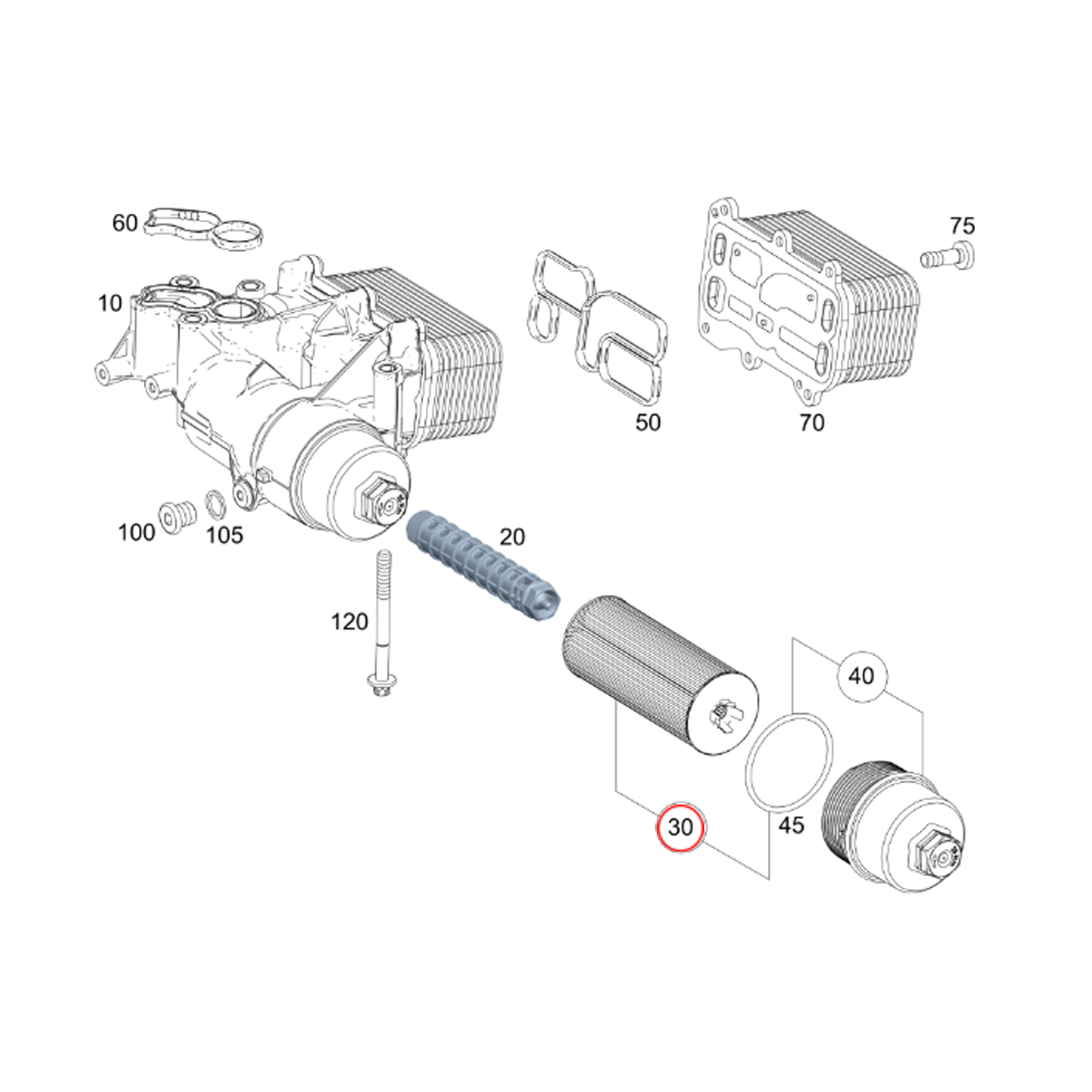 60
75
10
50
70
100
105
20
120
40
30
45