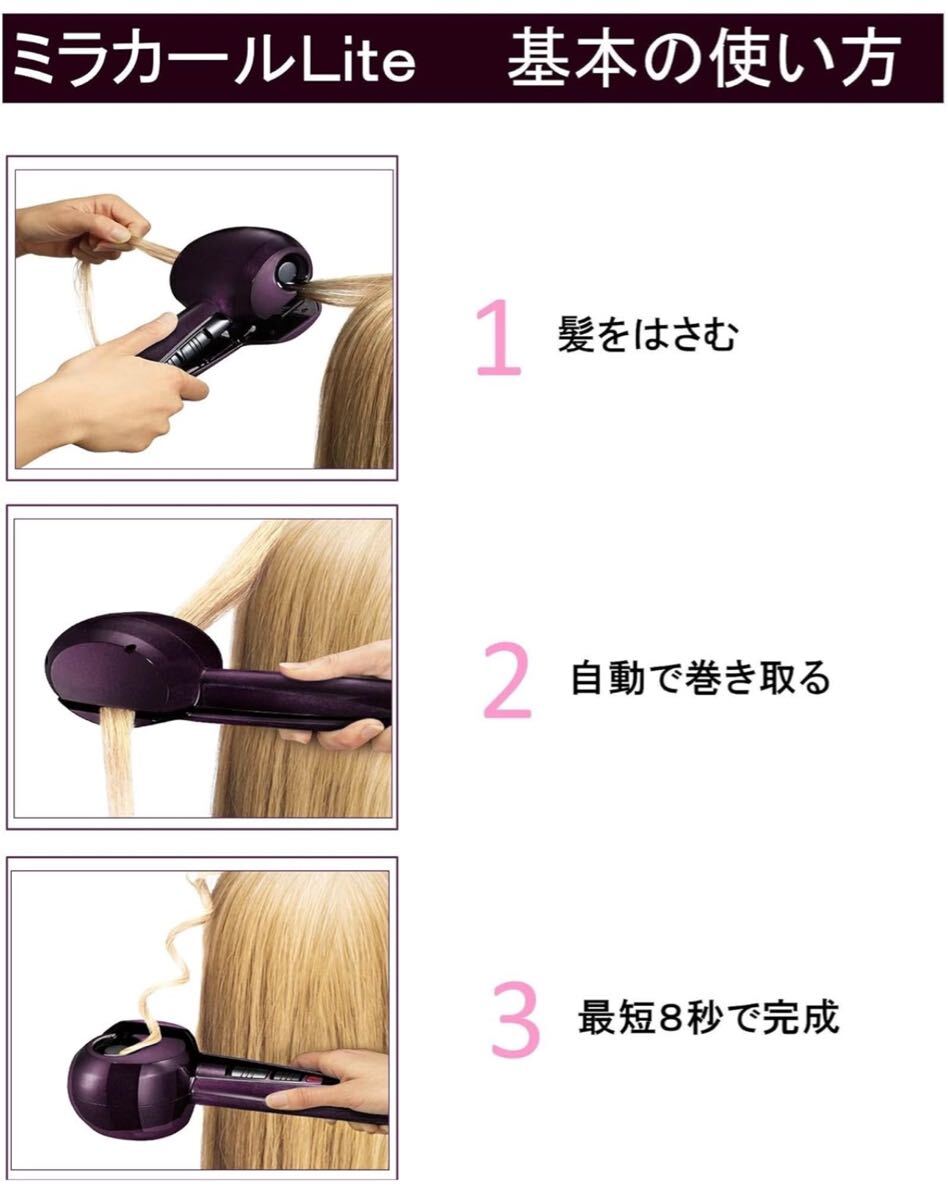 ミラカールLite　基本の使い方

1 髪をはさむ

2 自動で巻き取る

3 最短8秒で完成