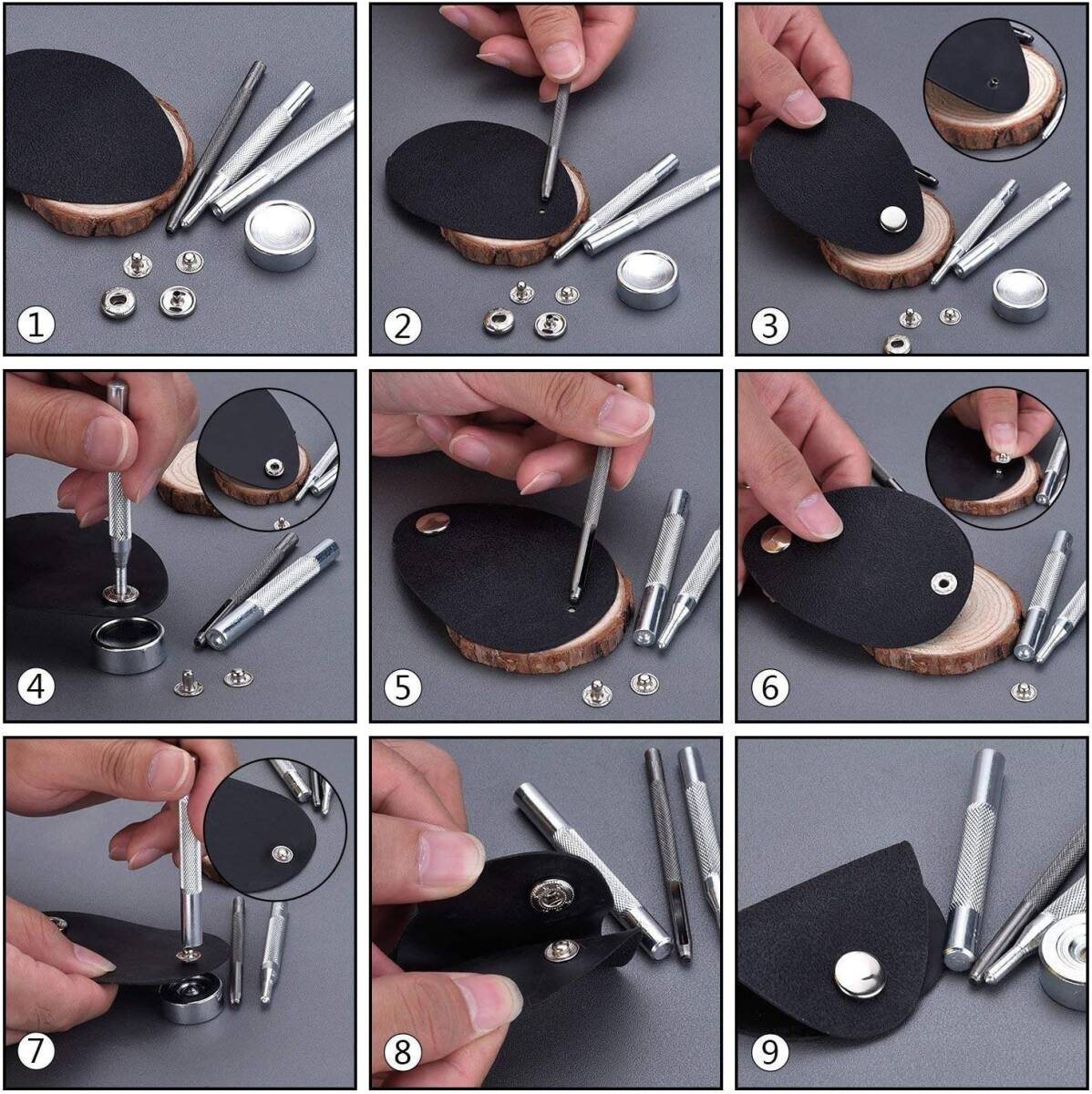 1
2
3
4
5
6
7
8
9