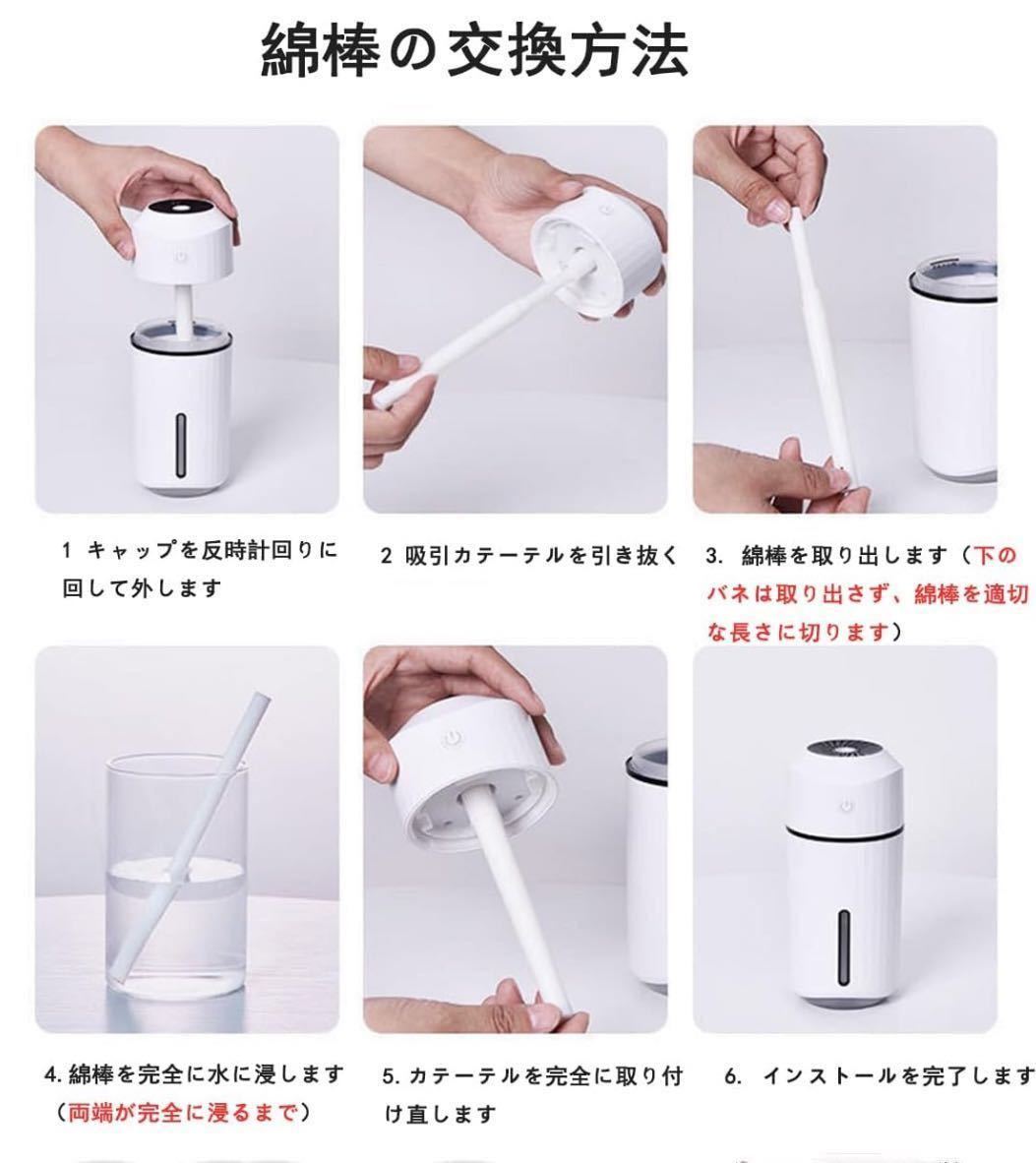 綿棒の交換方法

1 キャップを反時計回りに回して外します

2 吸引カテーテルを引き抜く

3. 綿棒を取り出します（下のバネは取り出さず、綿棒を適切な長さに切ります）

4. 綿棒を完全に水に浸します（両端が完全に浸るまで）

5. カテーテルを完全に取り付け直します

6. インストールを完了します