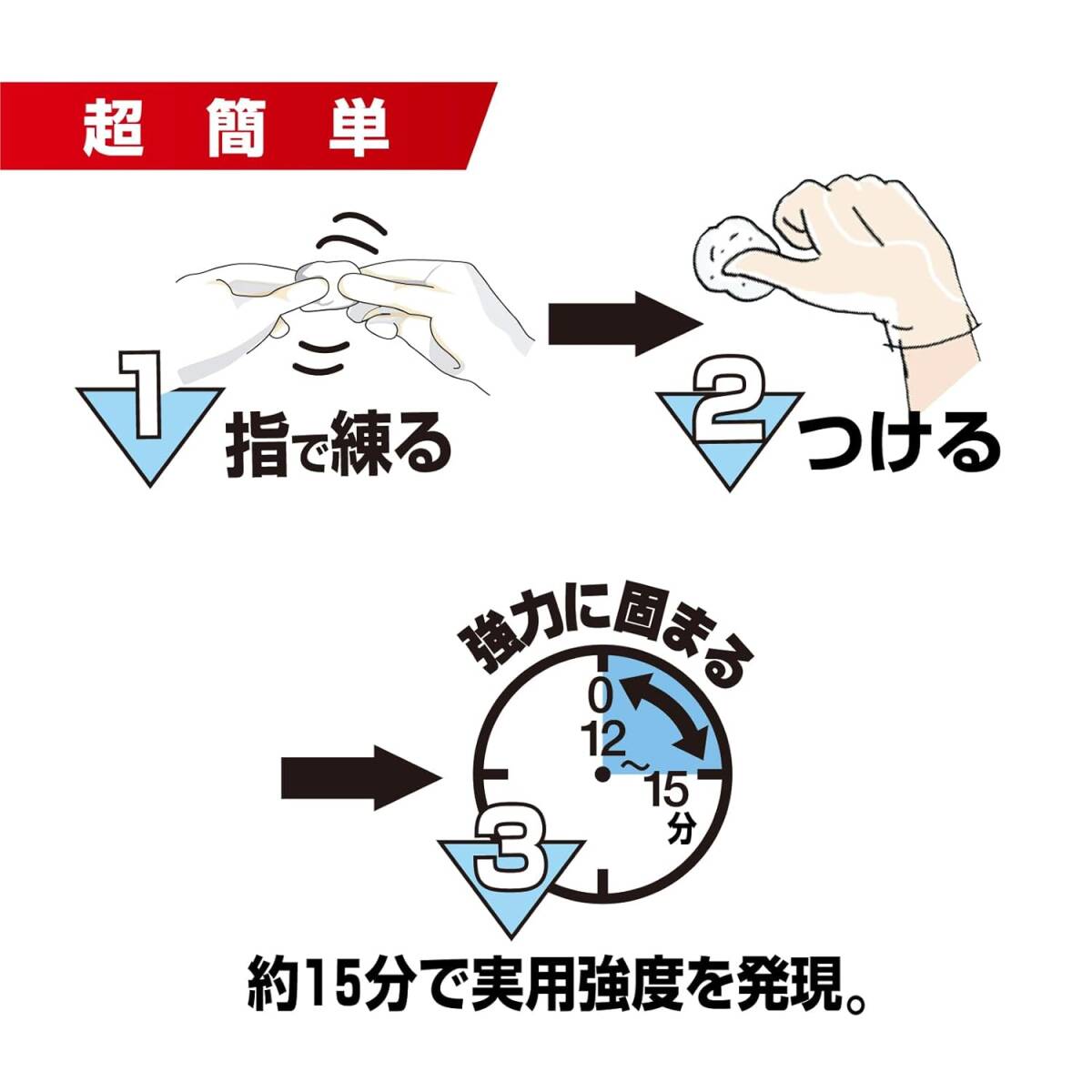 超簡単

1 指で練る

2 つける

強力に固まる

0

12～15分

3

約15分で実用強度を発現。