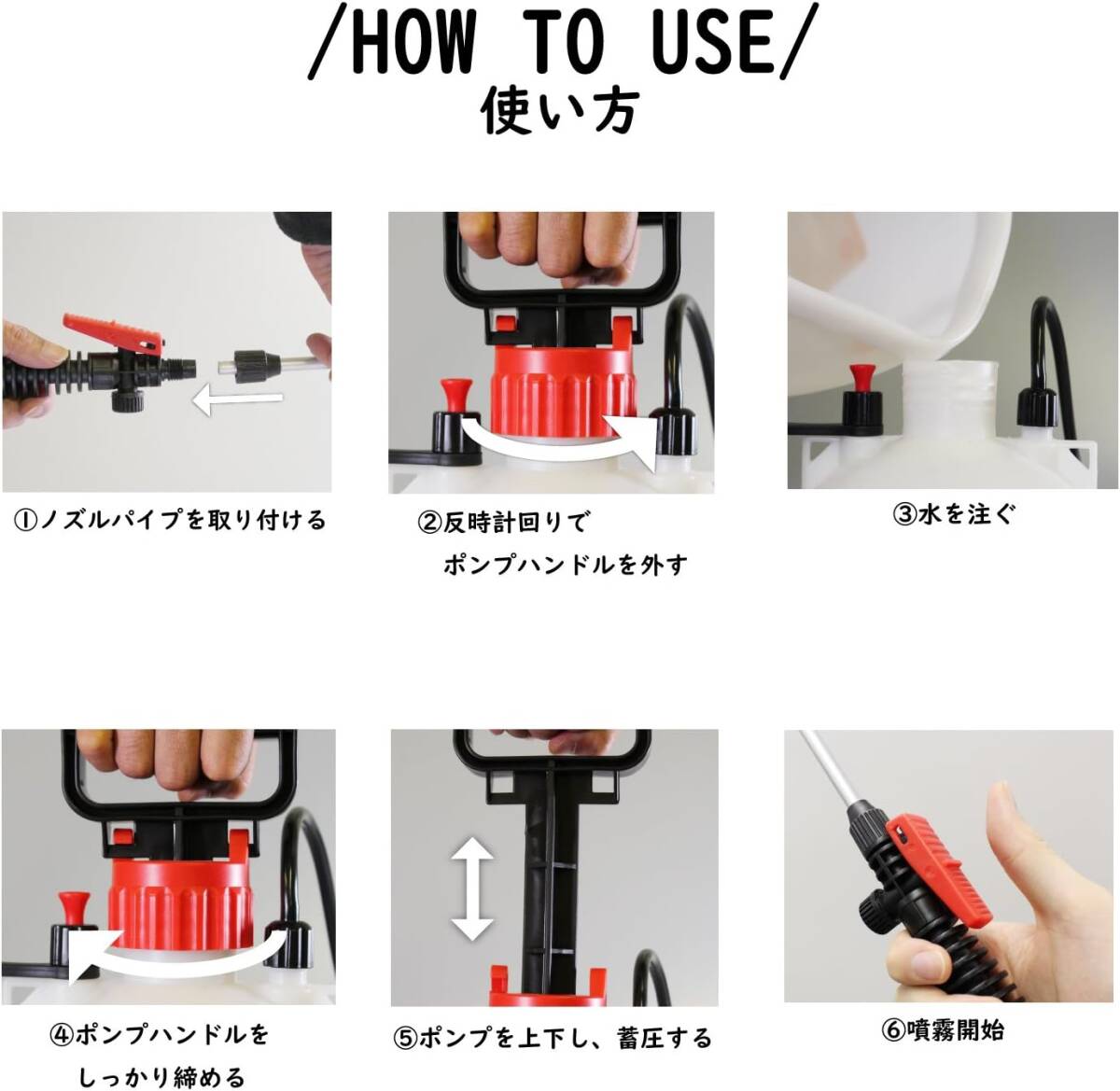 /HOW TO USE/
使い方

①ノズルパイプを取り付ける

②反時計回りで
ポンプハンドルを外す

③水を注ぐ

④ポンプハンドルを
しっかり締める

⑤ポンプを上下し、蓄圧する

⑥噴霧開始