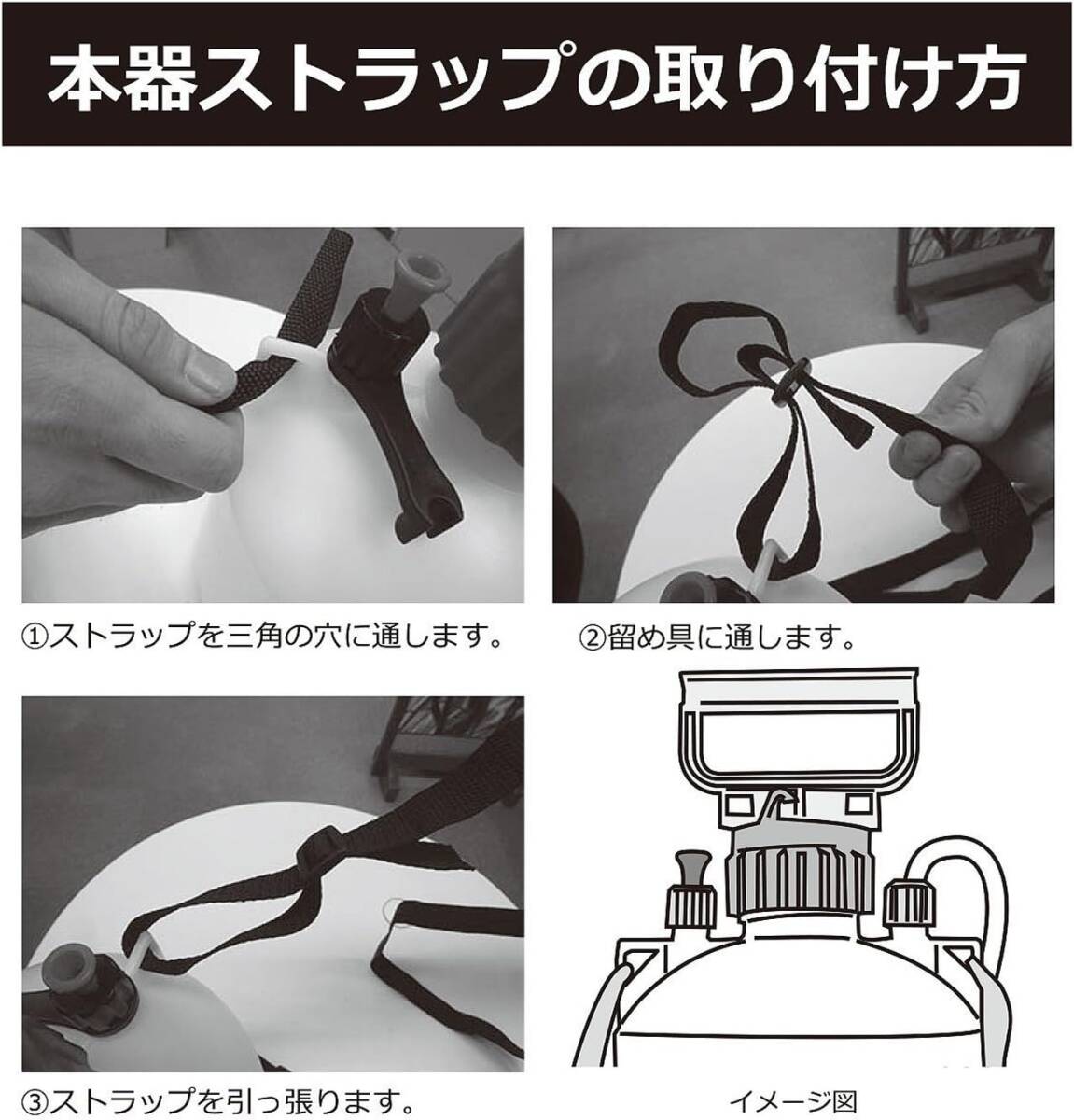 本器ストラップの取り付け方

①ストラップを三角の穴に通します。

②留め具に通します。

③ストラップを引っ張ります。

イメージ図