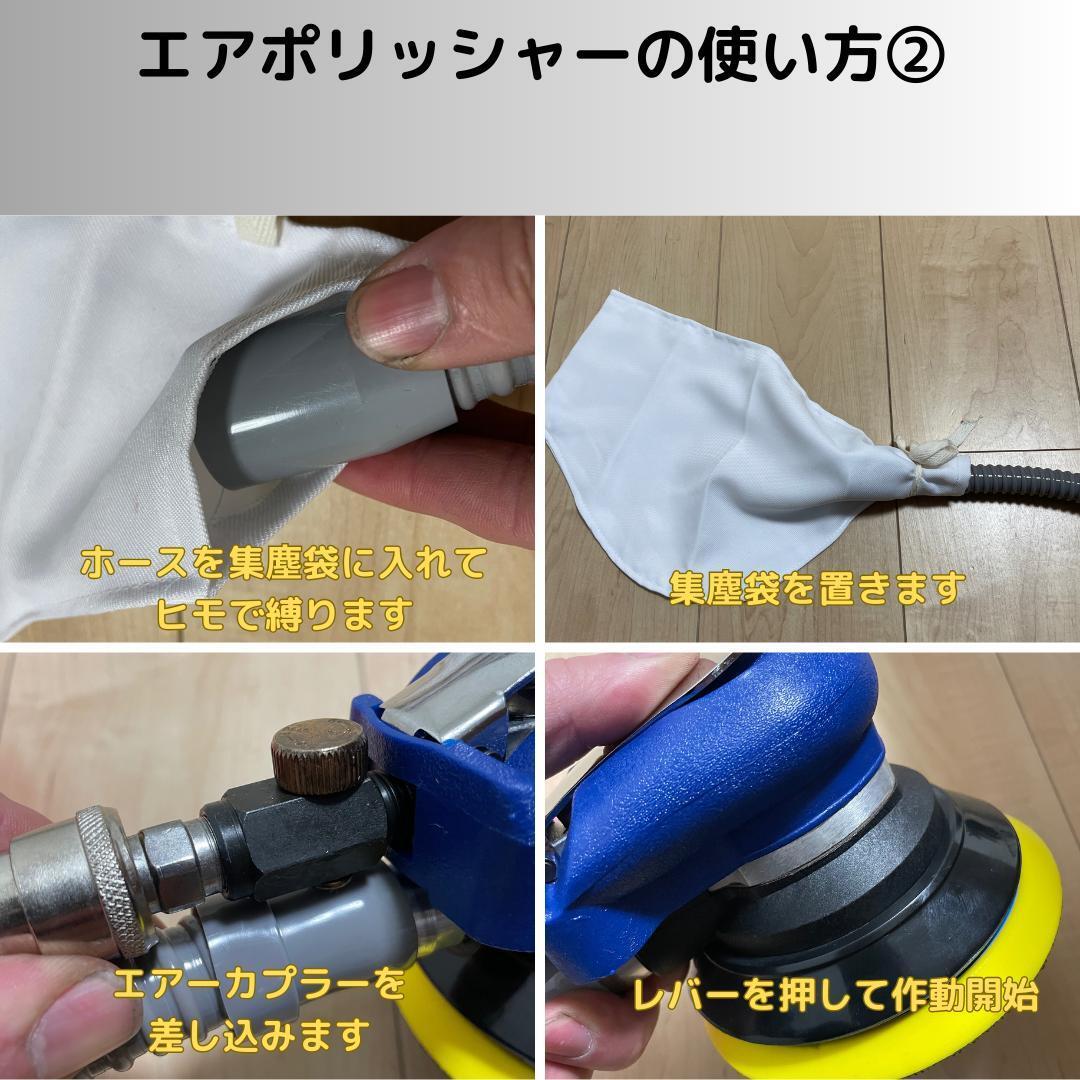 エアポリッシャーの使い方②

ホースを集塵袋に入れて
ヒモで縛ります

集塵袋を置きます

エアーカプラーを
差し込みます

レバーを押して作動開始