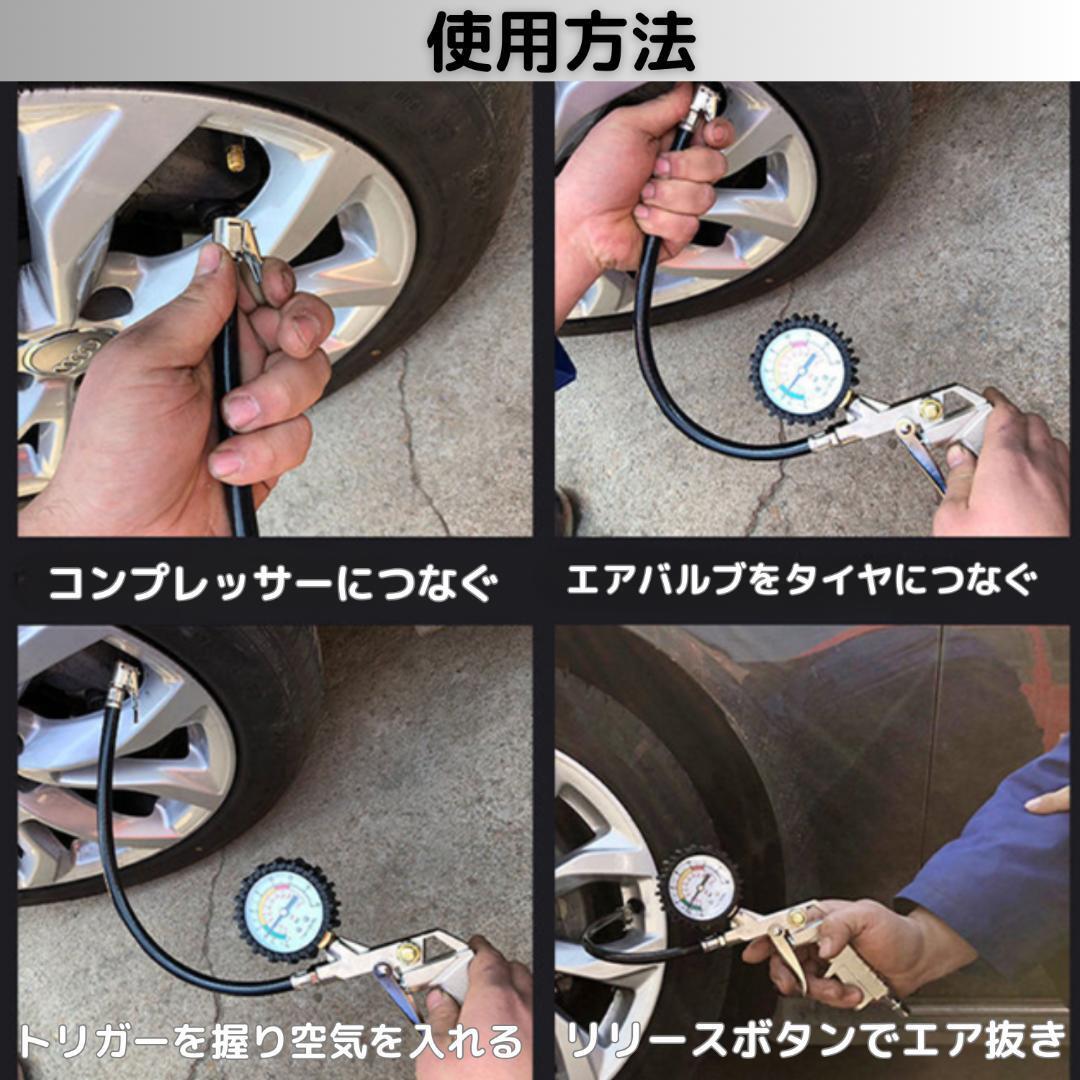 使用方法

コンプレッサーにつなぐ

エアバルブをタイヤにつなぐ

トリガーを握り空気を入れる

リリースボタンでエア抜き