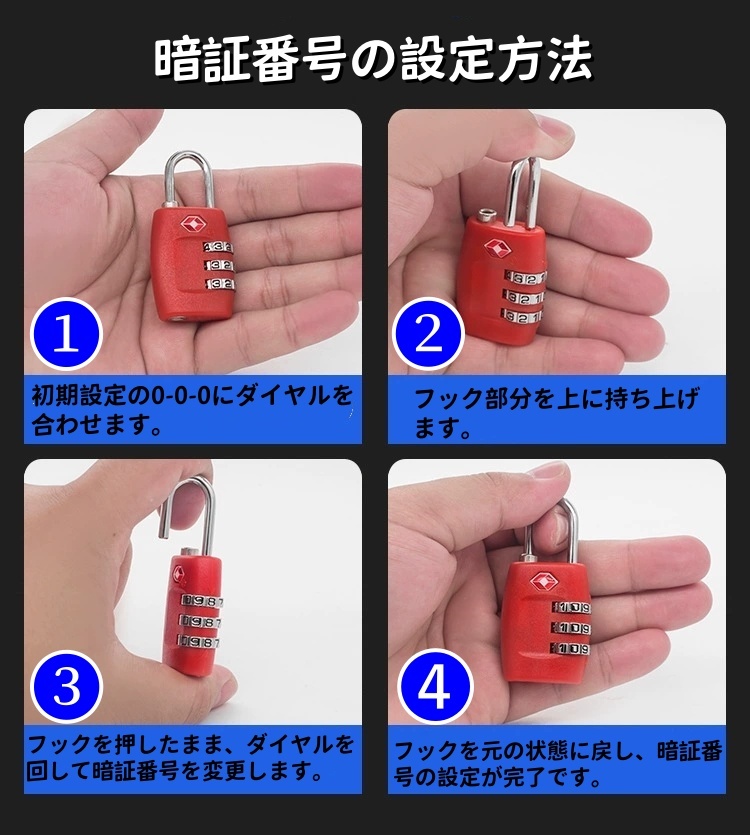 暗証番号の設定方法

1

初期設定の0-0-0にダイヤルを合わせます。

2

フック部分を上に持ち上げます。

3

フックを押したまま、ダイヤルを回して暗証番号を変更します。

4

フックを元の状態に戻し、暗証番号の設定が完了です。