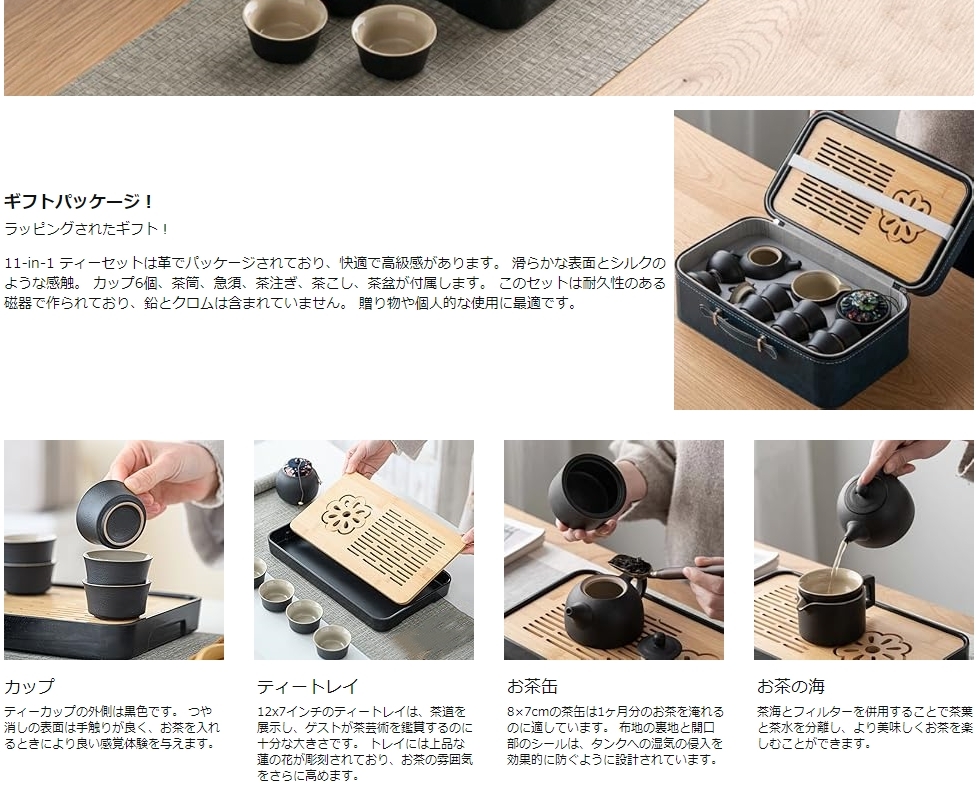 ギフトパッケージ！

ラッピングされたギフト！

11-in-1 ティーセットは革でパッケージされており、快適で高級感があります。 滑らかな表面とシルクのような感触。 カップ6個、茶筒、急須、茶注ぎ、茶こし、茶盆が付属します。 このセットは耐久性のある磁器で作られており、鉛とクロムは含まれていません。 贈り物や個人的な使用に最適です。

カップ

ティーカップの外側は黒色です。 つや消しの表面は手触りが良く、お茶を入れるときにより良い感覚体験を与えます。

ティートレイ

12x7インチのティートレイは、茶道を展示し、ゲストが茶芸術を鑑賞するのに十分な大きさです。 トレイには上品な蓮の花が彫刻されており、お茶の雰囲気をさらに高めます。

お茶缶

8×7cmの茶缶は1ヶ月分のお茶を淹れるのに適しています。 布地の裏地と開口部のシールは、タンクへの湿気の侵入を効果的に防ぐように設計されています。

お茶の海

茶海とフィルターを併用することで茶葉と茶水を分離し、より美味しくお茶を楽しむことができます。