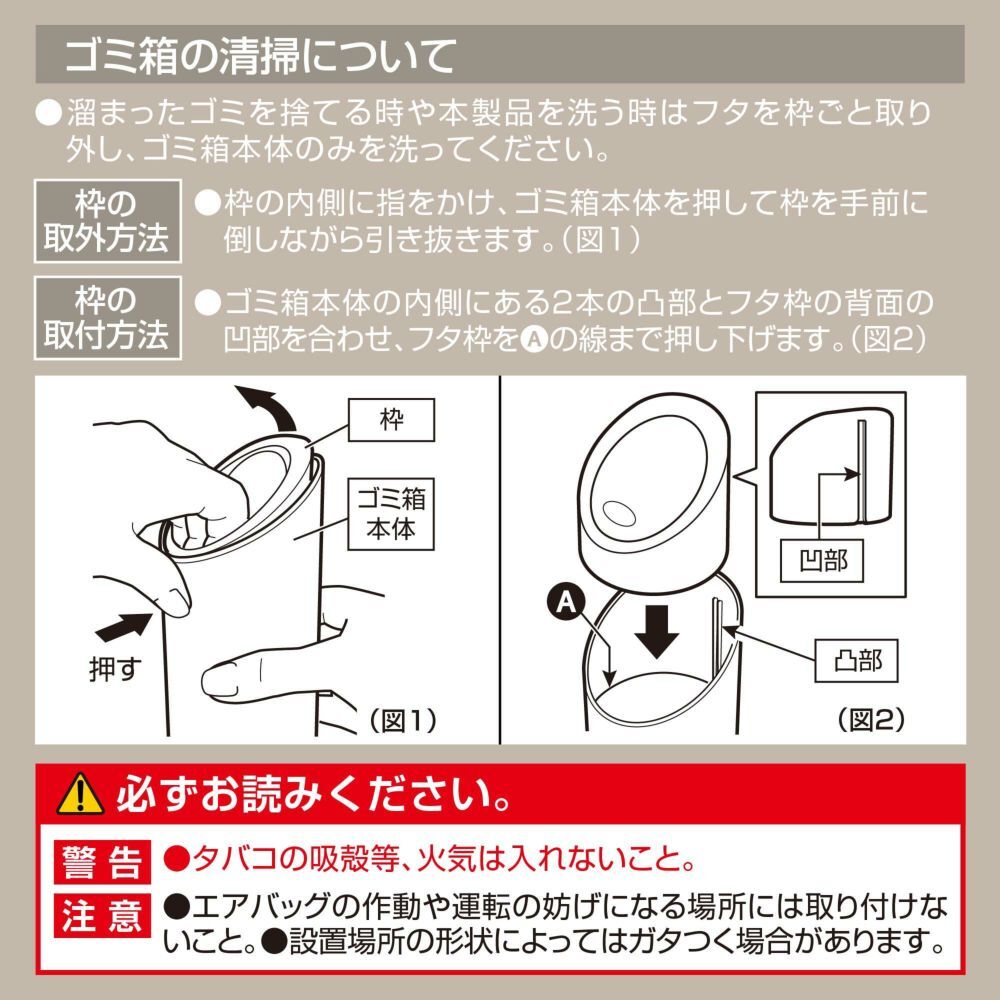 ゴミ箱の清掃について

●溜まったゴミを捨てる時や本製品を洗う時はフタを枠ごと取り外し、ゴミ箱本体のみを洗ってください。

枠の取外方法

●枠の内側に指をかけ、ゴミ箱本体を押して枠を手前に倒しながら引き抜きます。(図1)

枠の取付方法

●ゴミ箱本体の内側にある2本の凸部とフタ枠の背面の凹部を合わせ、フタ枠をⒶの線まで押し下げます。(図2)

枠

ゴミ箱本体

押す

(図1)

凹部

Ⓐ

凸部

(図2)

必ずお読みください。

警告 ●タバコの吸殻等、火気は入れないこと。

注意 ●エアバッグの作動や運転の妨げになる場所には取り付けないこと。●設置場所の形状によってはガタつく場合があります。