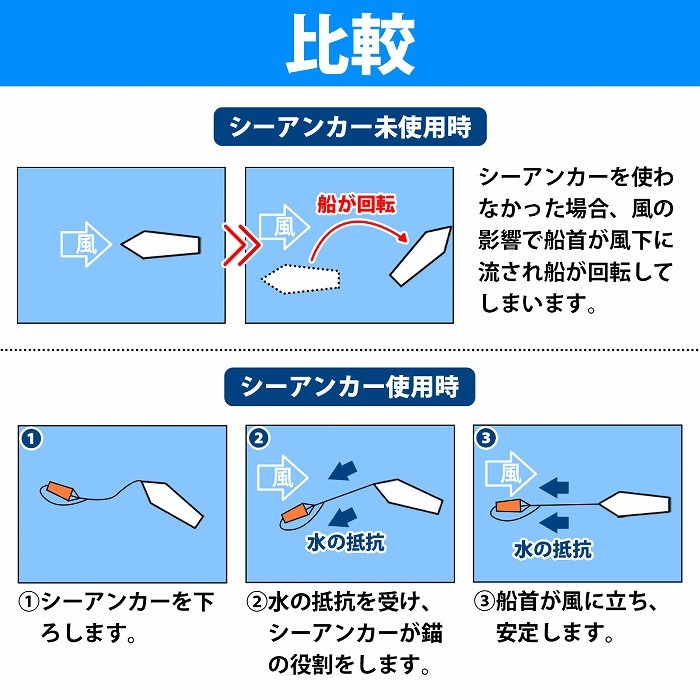 比較

シーアンカー未使用時

風

風

船が回転

シーアンカーを使わなかった場合、風の影響で船首が風下に流され船が回転してしまいます。

シーアンカー使用時

1

2

風

水の抵抗

3

風

水の抵抗

①シーアンカーを下ろします。

②水の抵抗を受け、シーアンカーが錨の役割をします。

③船首が風に立ち、安定します。