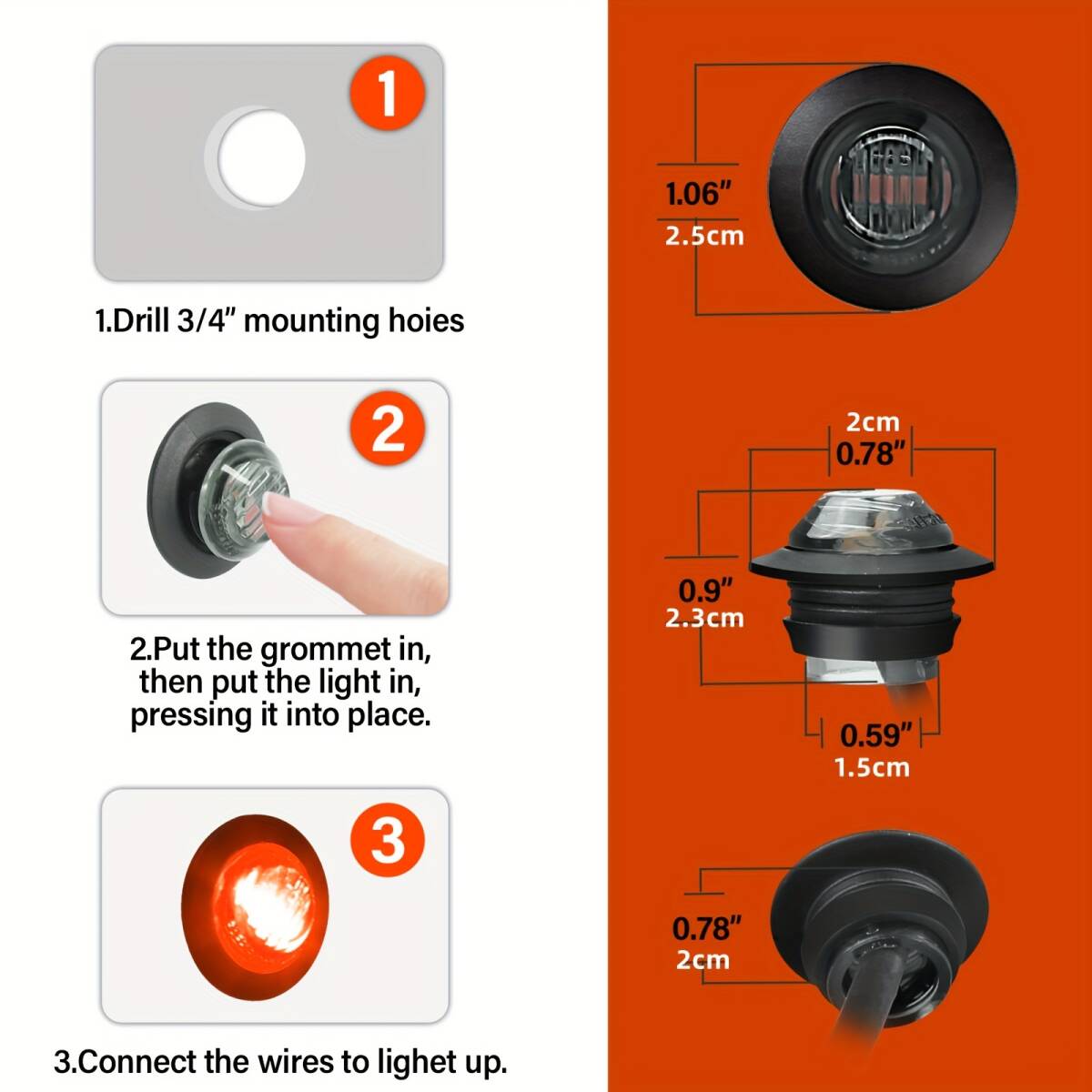 1

1.Drill 3/4" mounting hoies

2

2.Put the grommet in, then put the light in, pressing it into place.

3

3.Connect the wires to lighet up.

1.06"
2.5cm

2cm
0.78"

0.9"
2.3cm

0.59"
1.5cm

0.78"
2cm