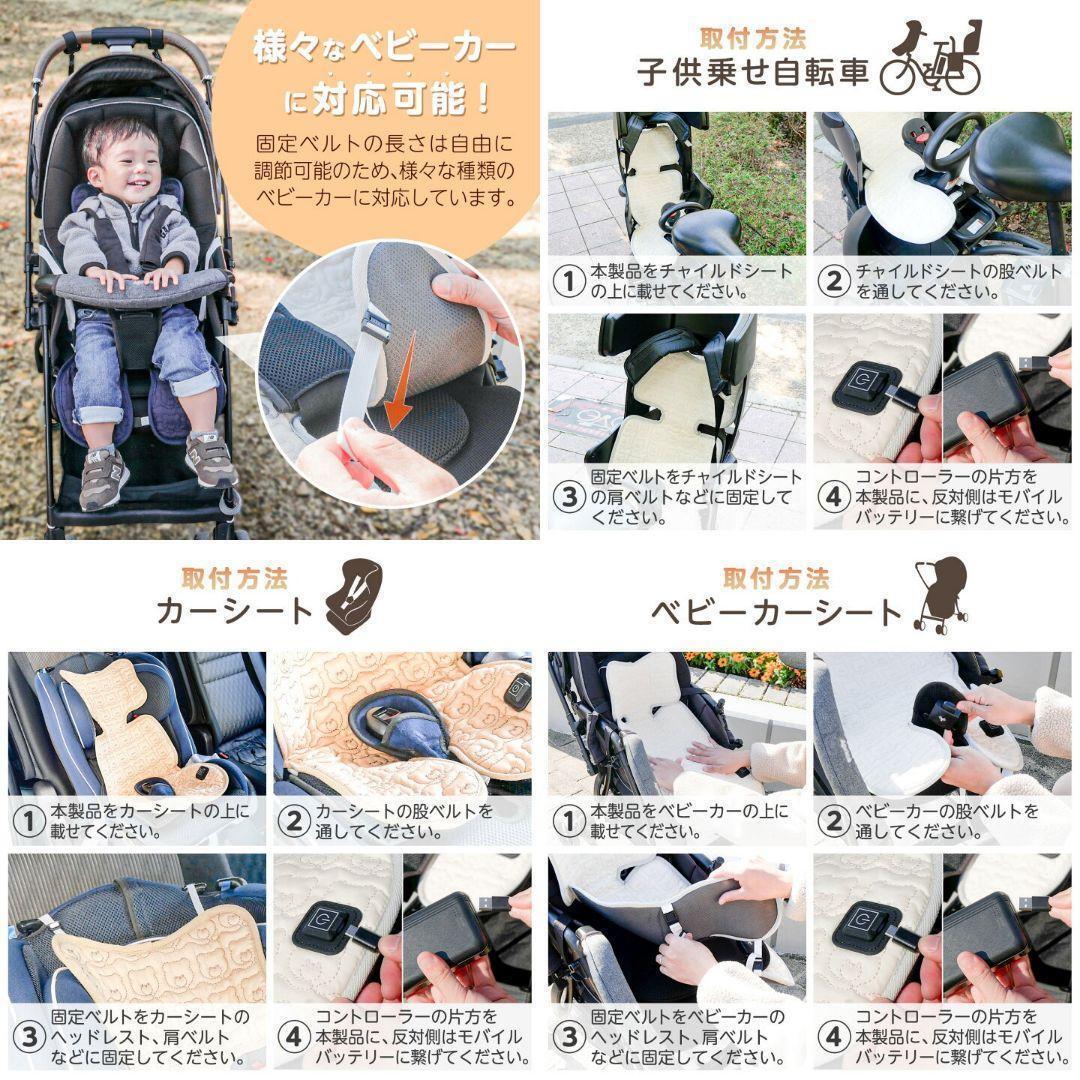 様々なベビーカーに対応可能！

固定ベルトの長さは自由に調節可能のため、様々な種類のベビーカーに対応しています。

取付方法
子供乗せ自転車

① 本製品をチャイルドシートの上に載せてください。

② チャイルドシートの股ベルトを通してください。

③ 固定ベルトをチャイルドシートの肩ベルトなどに固定してください。

④ コントローラーの片方を本製品に、反対側はモバイルバッテリーに繋げてください。

取付方法
カーシート

① 本製品をカーシートの上に載せてください。

② カーシートの股ベルトを通してください。

③ 固定ベルトをカーシートのヘッドレスト、肩ベルトなどに固定してください。

④ コントローラーの片方を本製品に、反対側はモバイルバッテリーに繋げてください。

取付方法
ベビーカーシート

① 本製品をベビーカーの上に載せてください。

② ベビーカーの股ベルトを通してください。

③ 固定ベルトをベビーカーのヘッドレスト、肩ベルトなどに固定してください。

④ コントローラーの片方を本製品に、反対側はモバイルバッテリーに繋げてください。