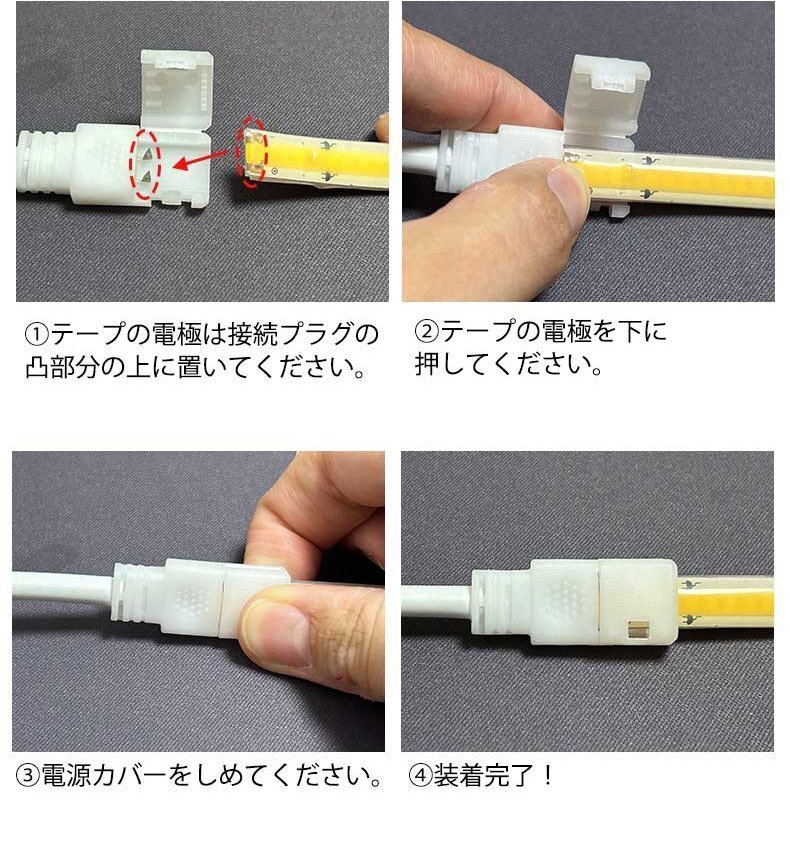 ①テープの電極は接続プラグの凸部分の上に置いてください。

②テープの電極を下に押してください。

③電源カバーをしめてください。

④装着完了！