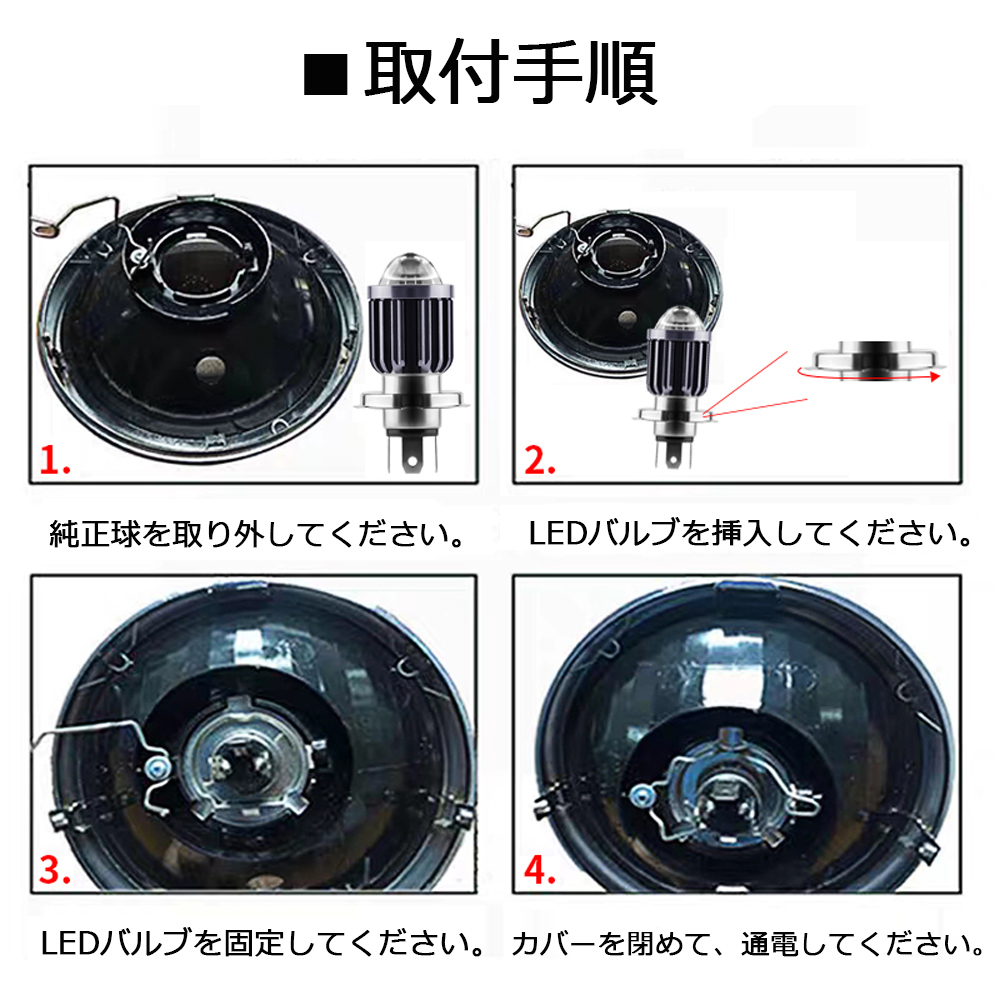 ■取付手順

1.

純正球を取り外してください。

2.

LEDバルブを挿入してください。

3.

LEDバルブを固定してください。

4.

カバーを閉めて、通電してください。